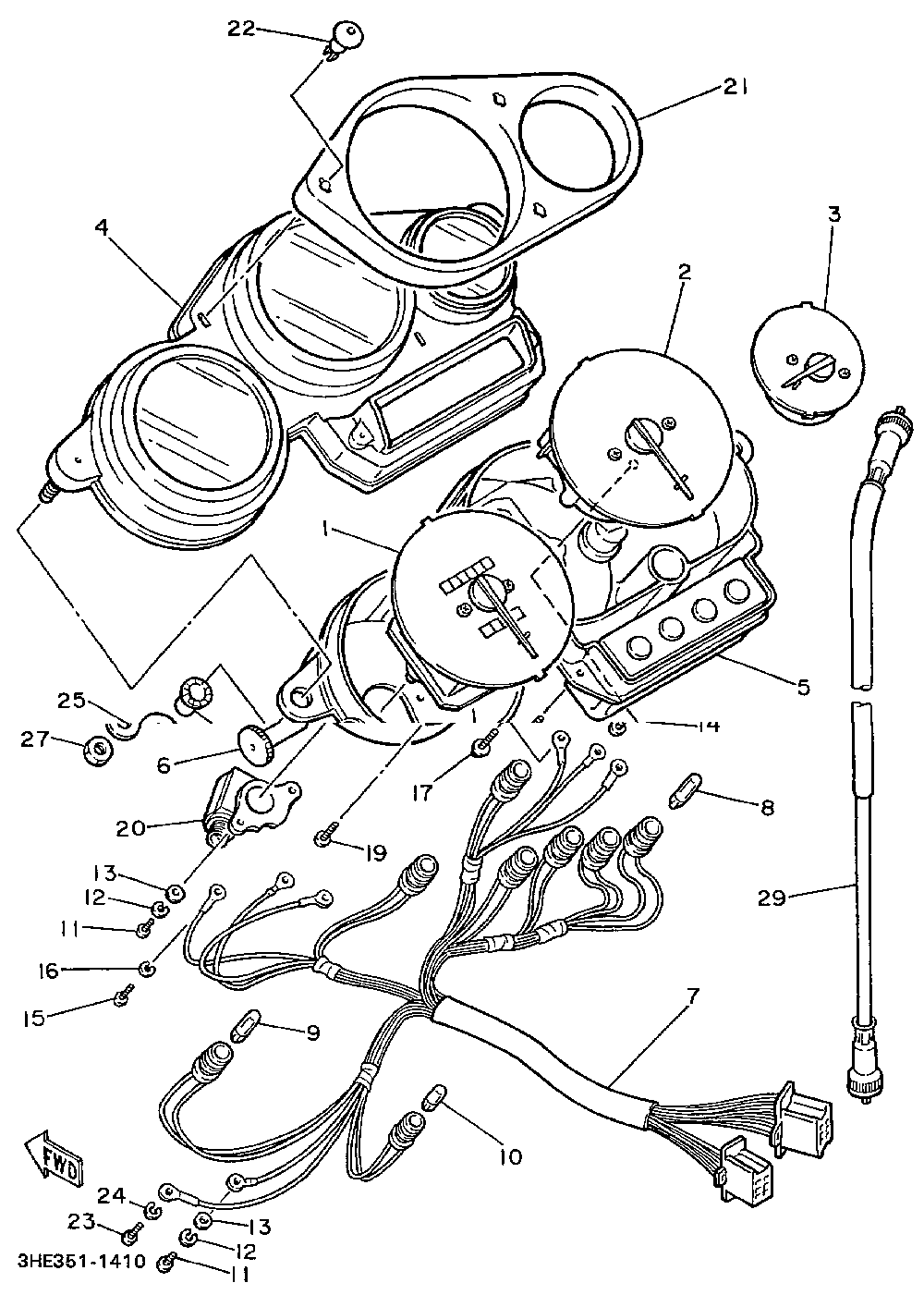 22
21
4
3
2
1
5
25
27
6
14
17
8
20
19
13
12
11
16
15
29
9
7
10
FWD
24
23
13
12
11
3HE351-1410