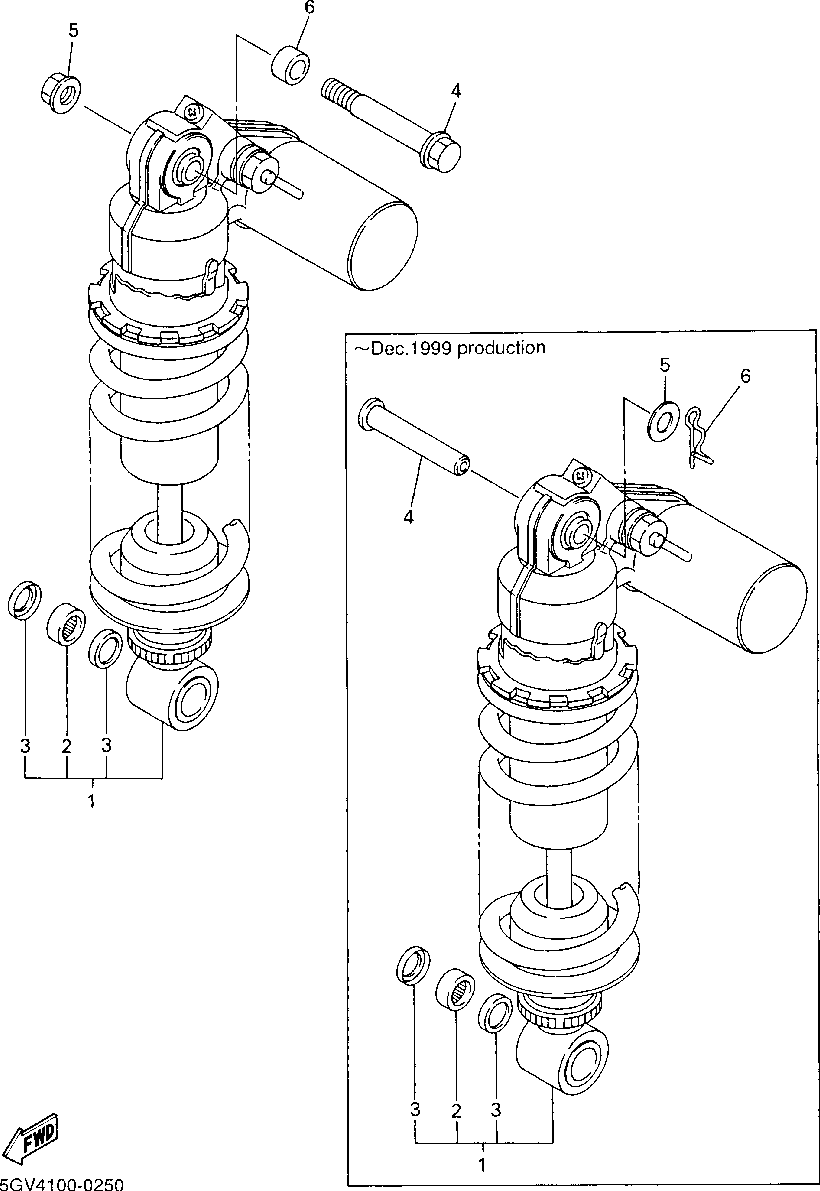 5
6
4
3
2
3
1
~Dec.1999 production
5
6
4
3
2
3
1
FWD
5GV4100-0250