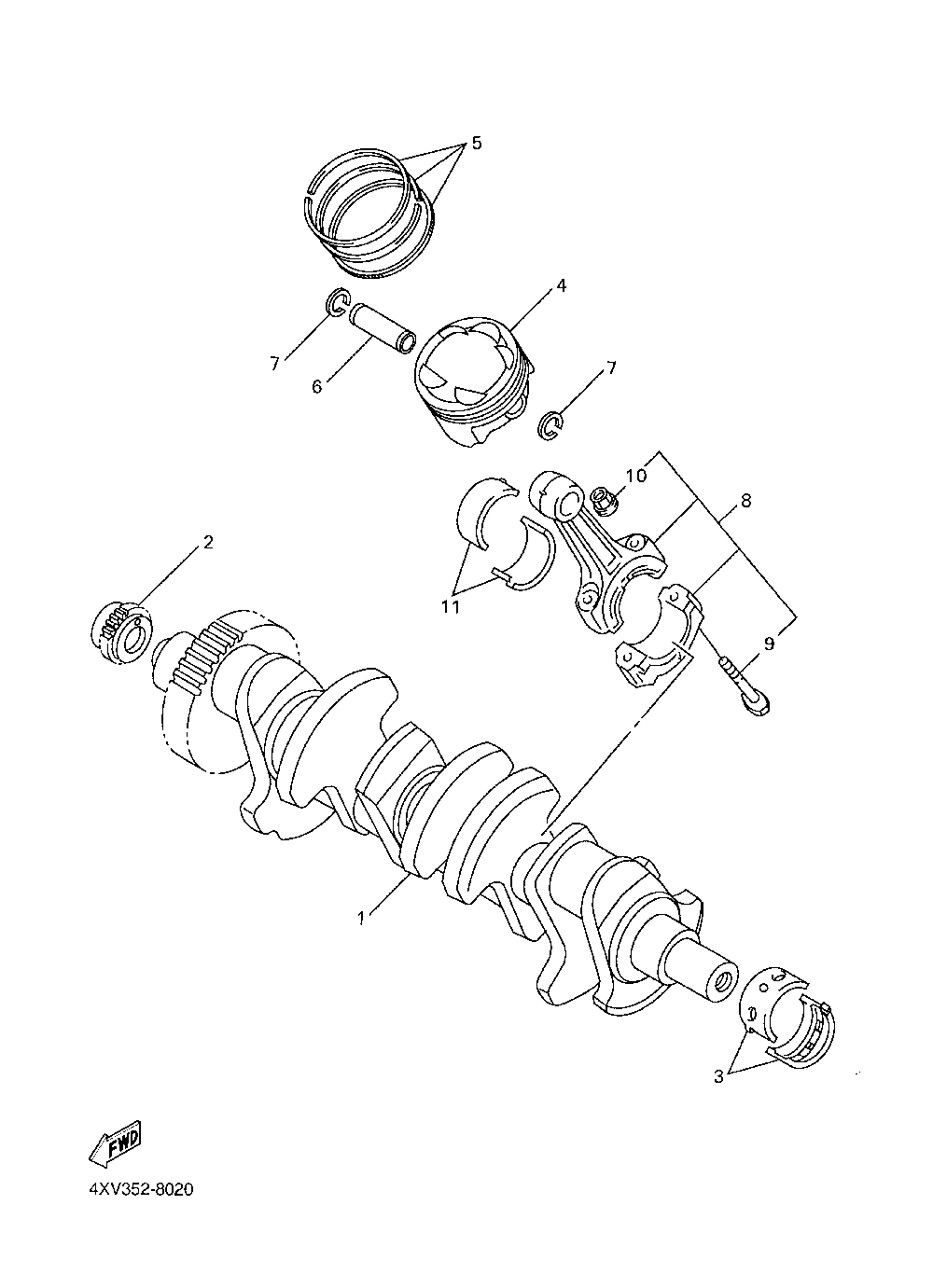 5
4
7
6
7
10
8
2
11
9
1
3
FWD
4XV352-8020