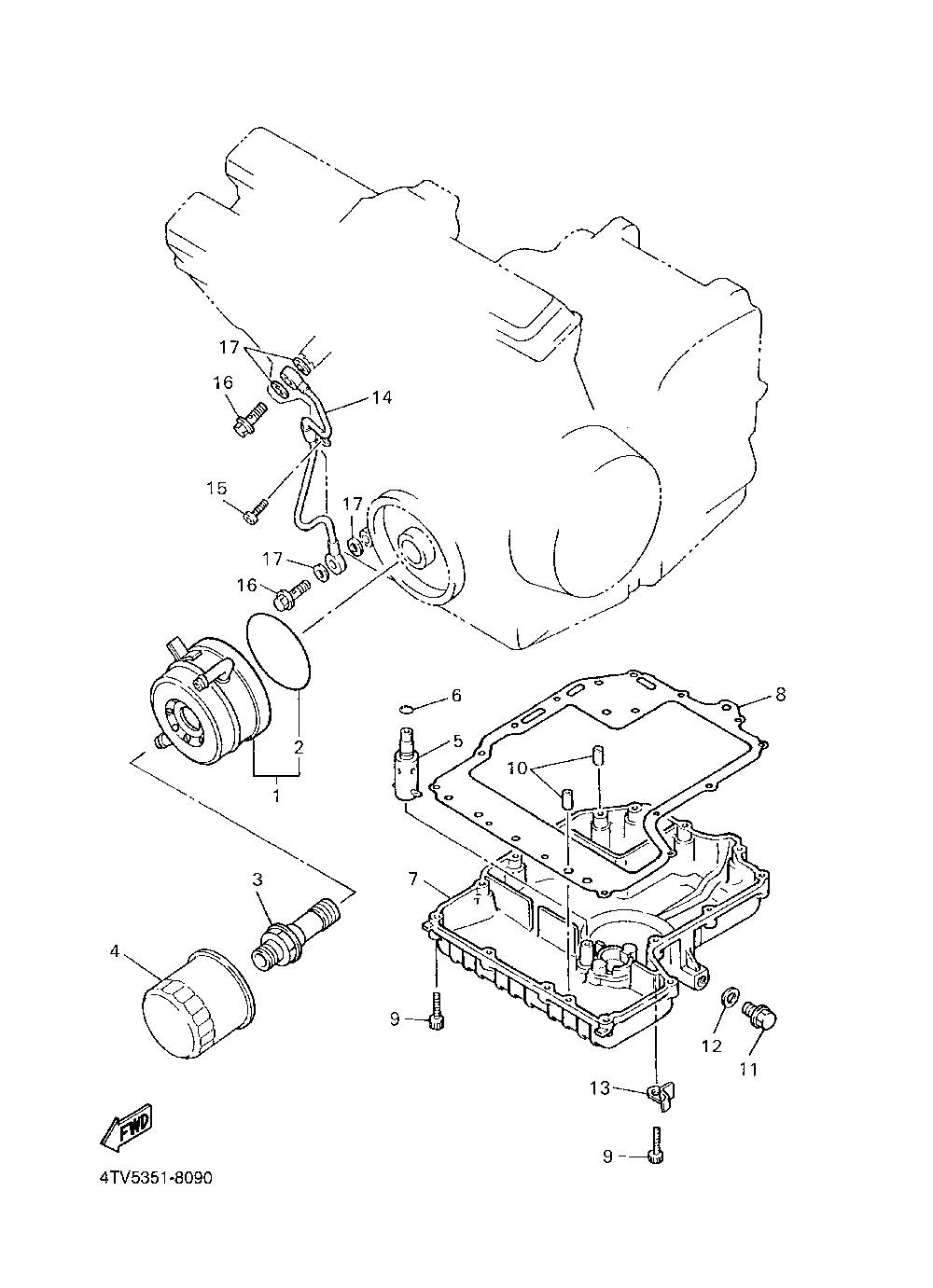 17
16
14
15
17
17
16
6
8
5
10
2
1
3
7
4
9
12
11
13
9
FWD
4TV5351-8090