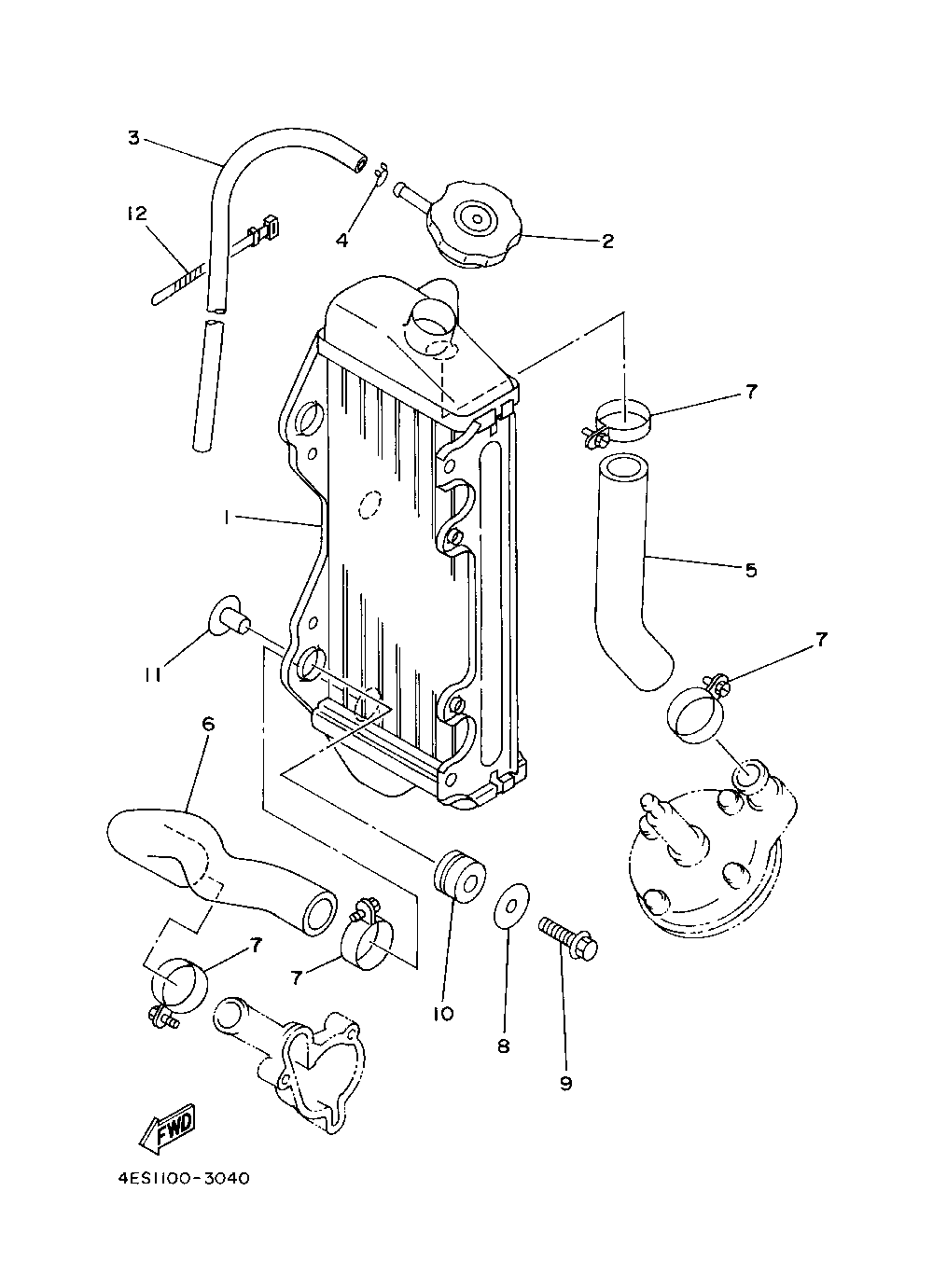 3
12
4
2
7
1
5
11
7
6
7
7
10
8
9
FWD
4ES1100-3040