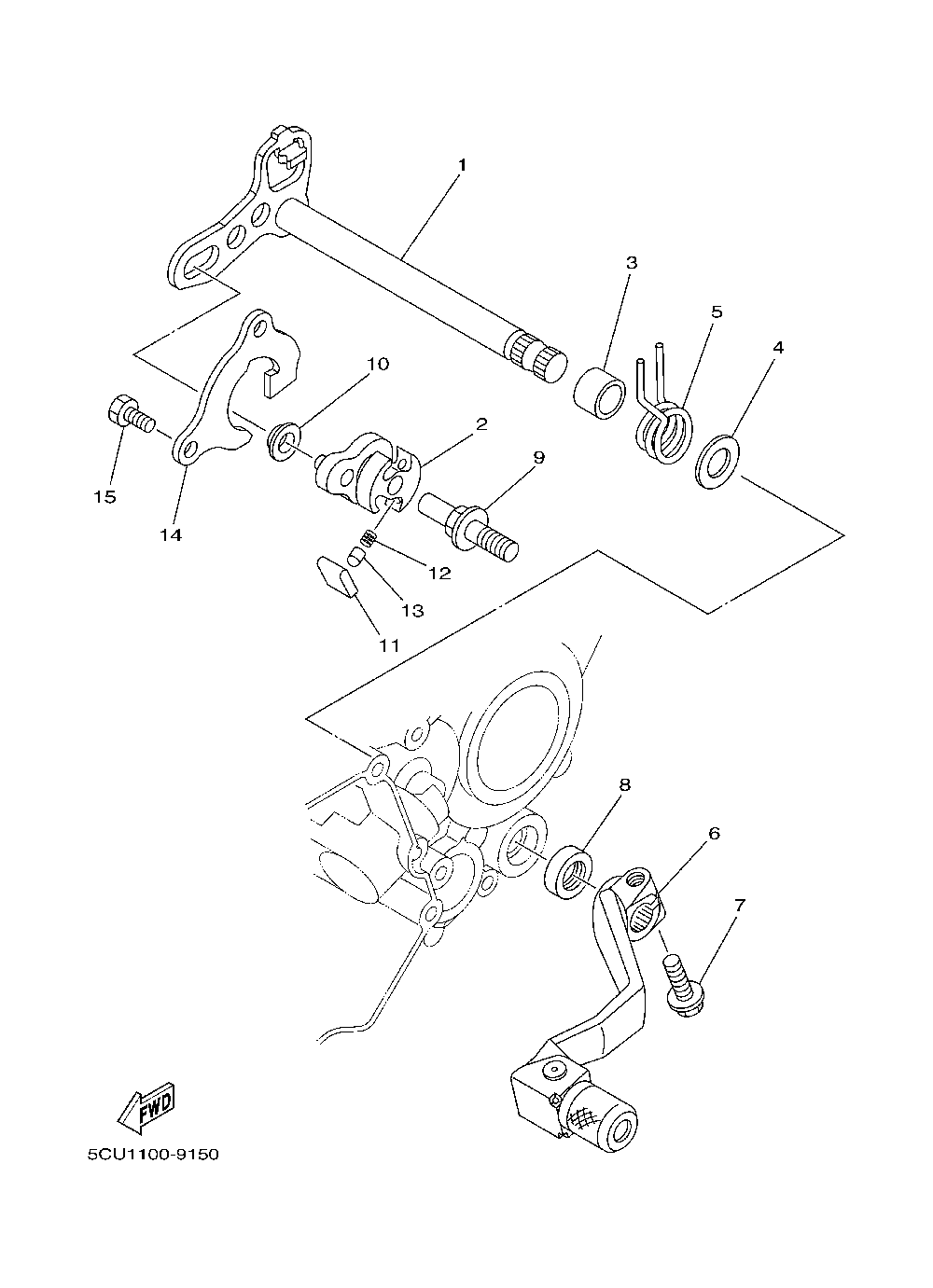 1
3
5
4
10
2
9
15
14
12
13
11
8
6
7
FWD
5CU1100-9150