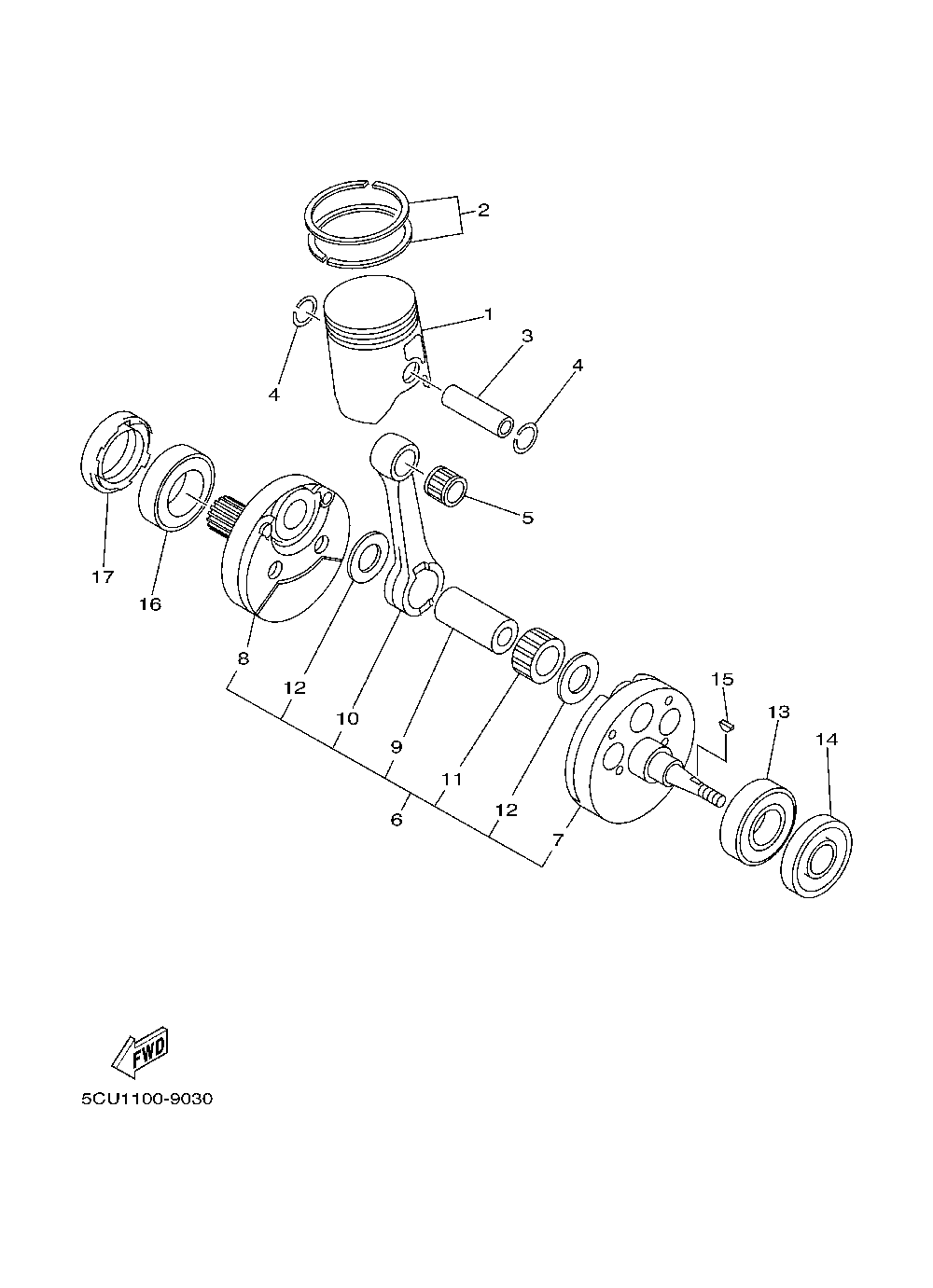 2

1

3

4

4

5

17

16

8

12

10

9

11

12

6

7

15

13

14

FWD

5CU1100-9030