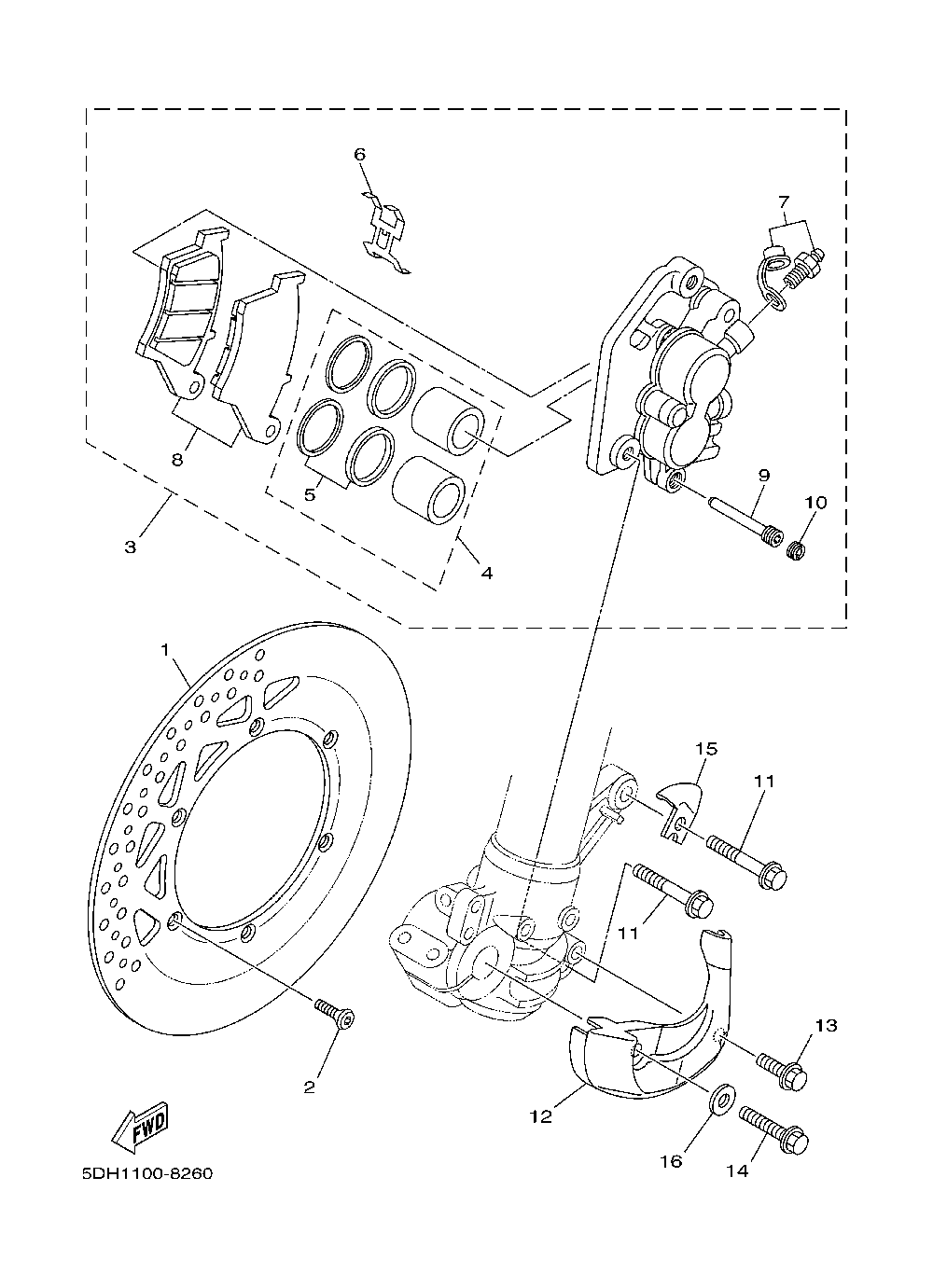 6
7
8
5
3
4
9
10
1
15
11
11
2
13
12
16
14
FWD
5DH1100-8260