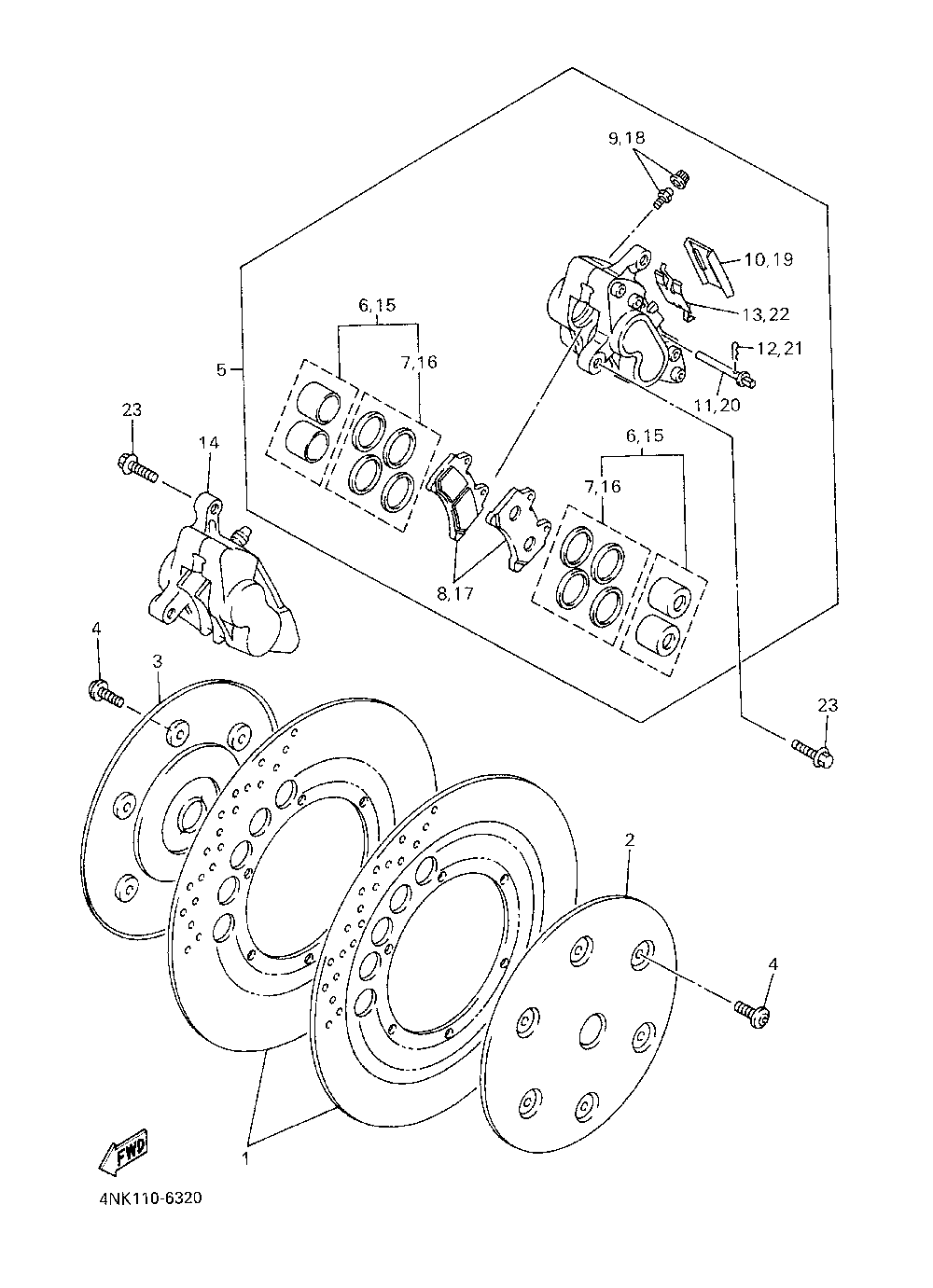 9,18

10,19

13,22

12,21

11,20

6,15

7,16

5

23

14

6,15

7,16

8,17

4

3

23

2

4

1

FWD

4NK110-6320