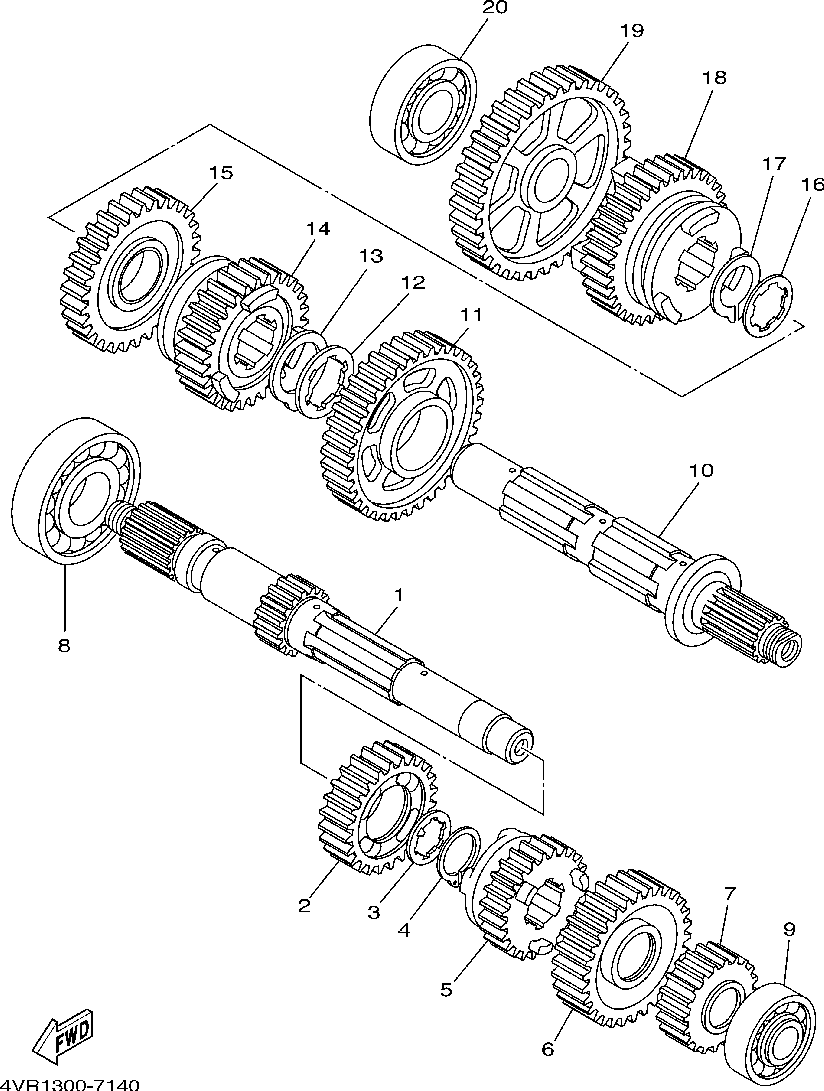 20
19
18
17
16
15
14
13
12
11
10
8
1
2
3
4
5
6
7
9
FWD
4VR1300-7140