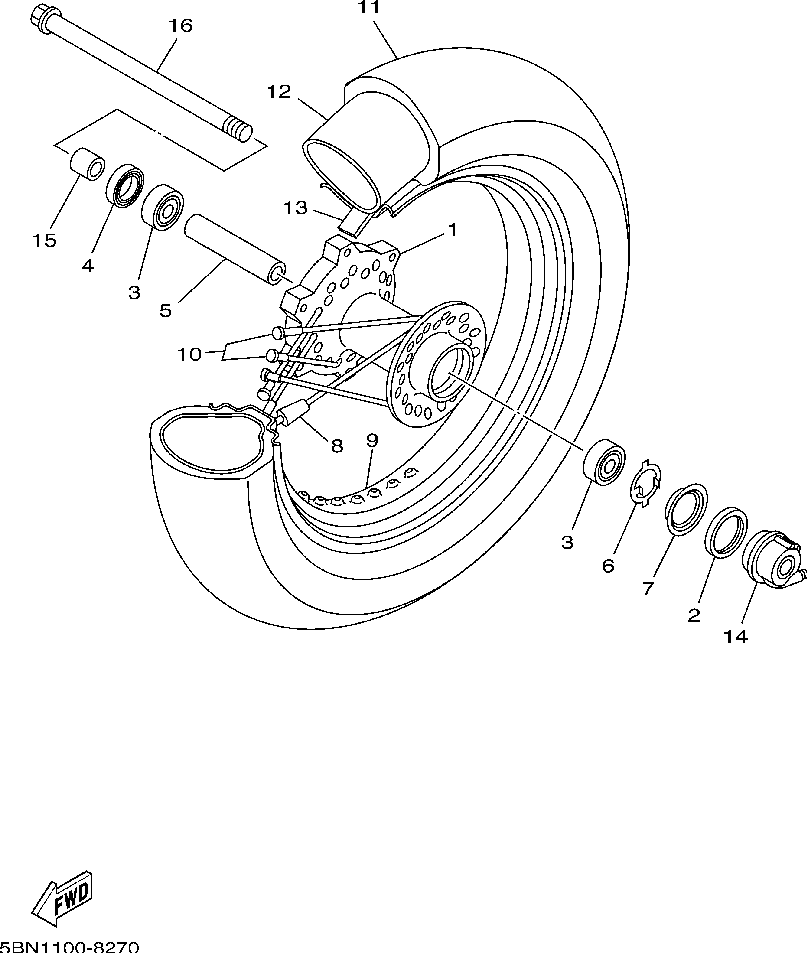 11
16
12
13
1
15
4
3
5
10
8
9
3
6
7
2
14
FWD
5BN1100-8270