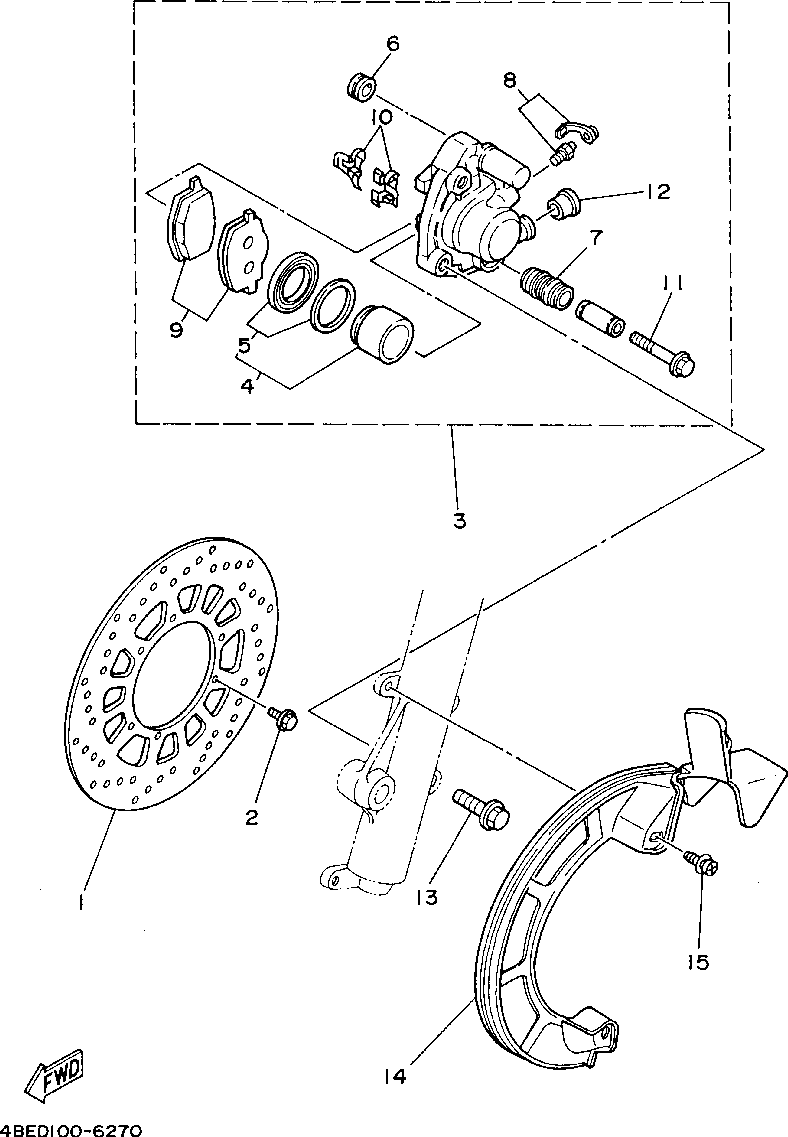 6
8
10
12
7
11
9
5
4
3
2
1
13
15
14
FWD
4BED100-6270