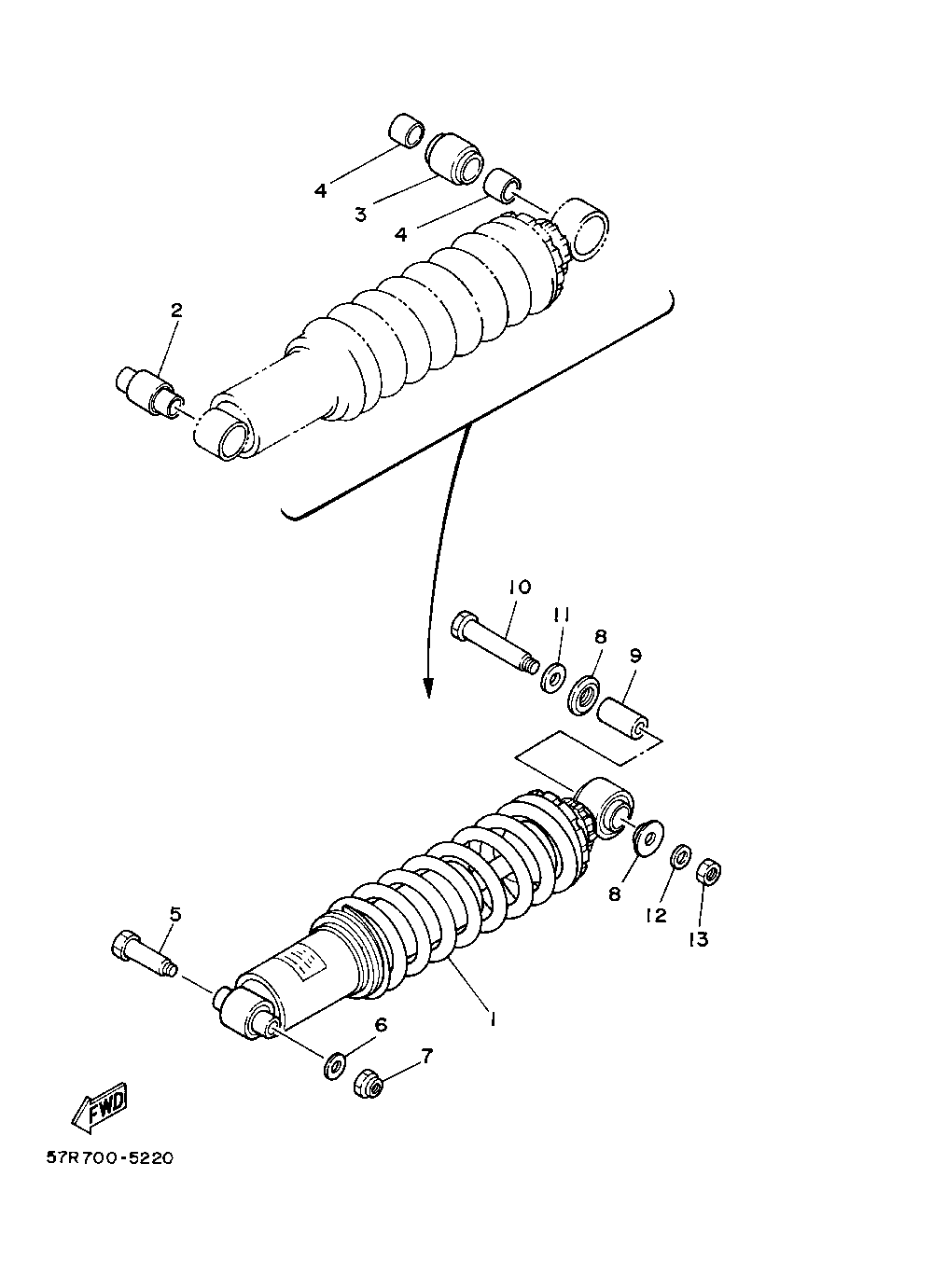 4
3
4
2
10
11
8
9
8
12
13
5
1
6
7
FWD
57R700-5220