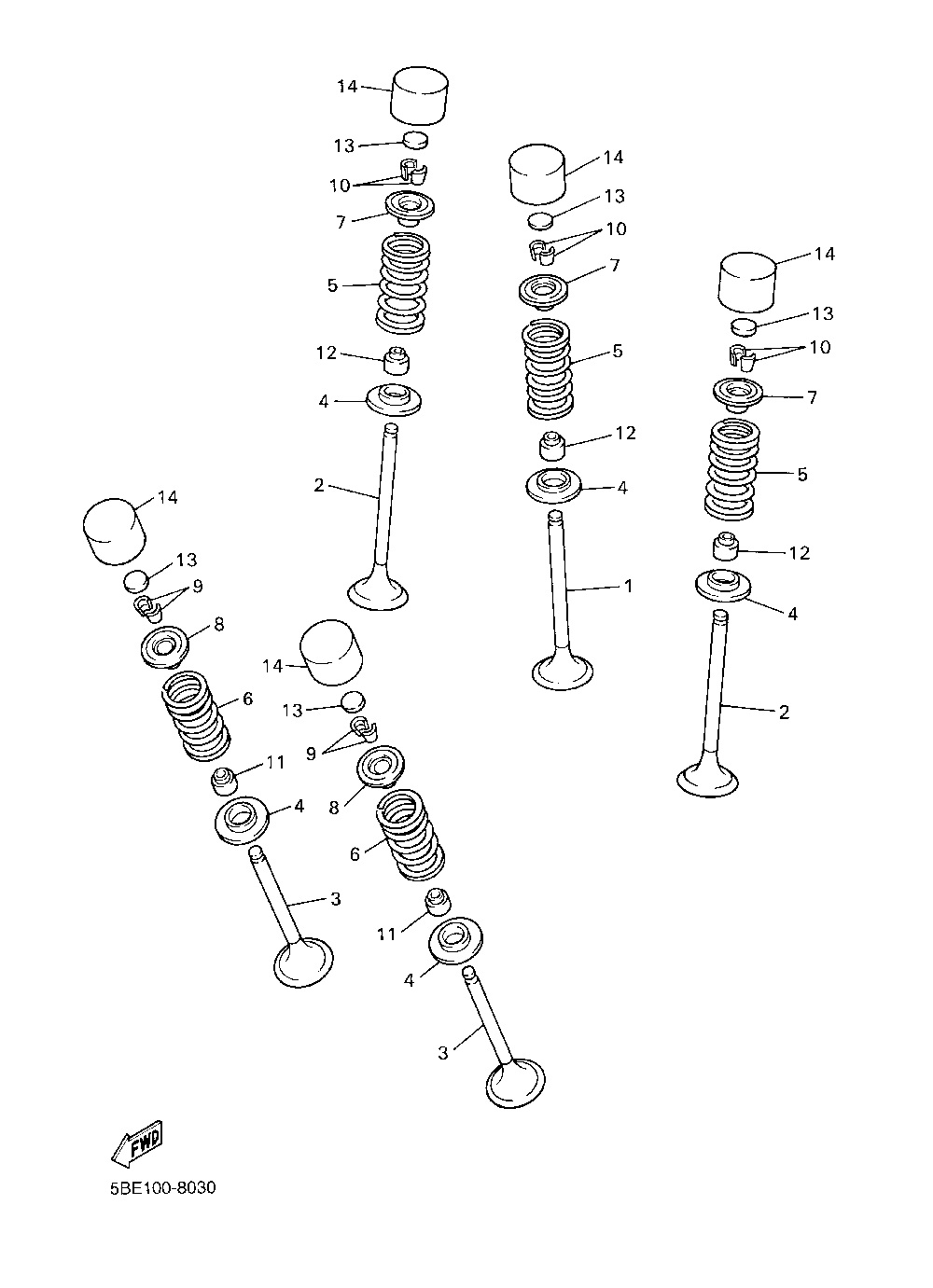 14
13
10
7
5
12
4
2
14
13
10
7
5
12
4
1
14
13
10
7
5
12
4
2
14
13
9
8
6
11
4
3
14
13
9
8
6
11
4
3
FWD
5BE100-8030