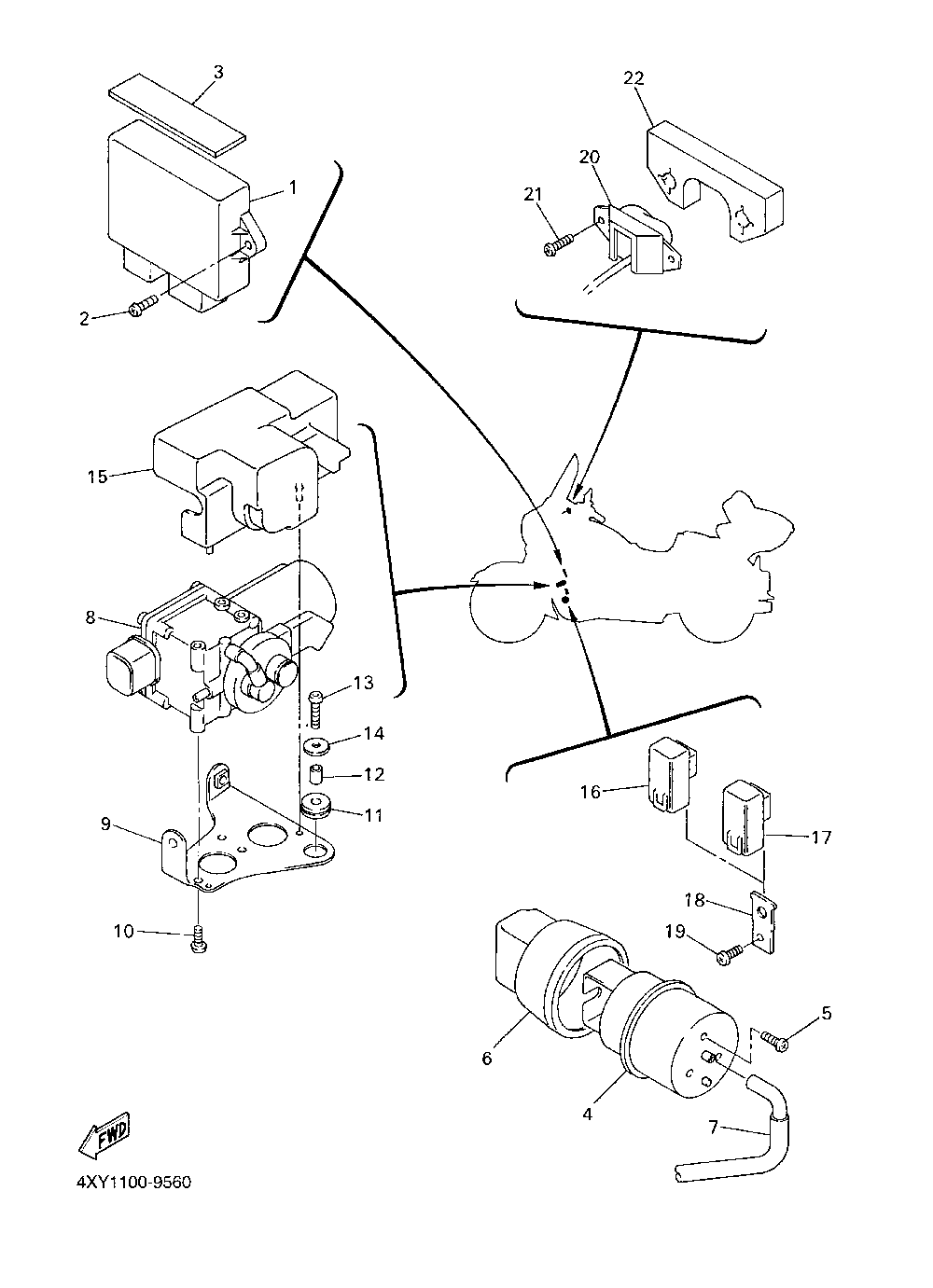 3
1
2
22
20
21
15
8
13
14
12
11
9
10
16
17
18
19
5
6
4
7
FWD
4XY1100-9560