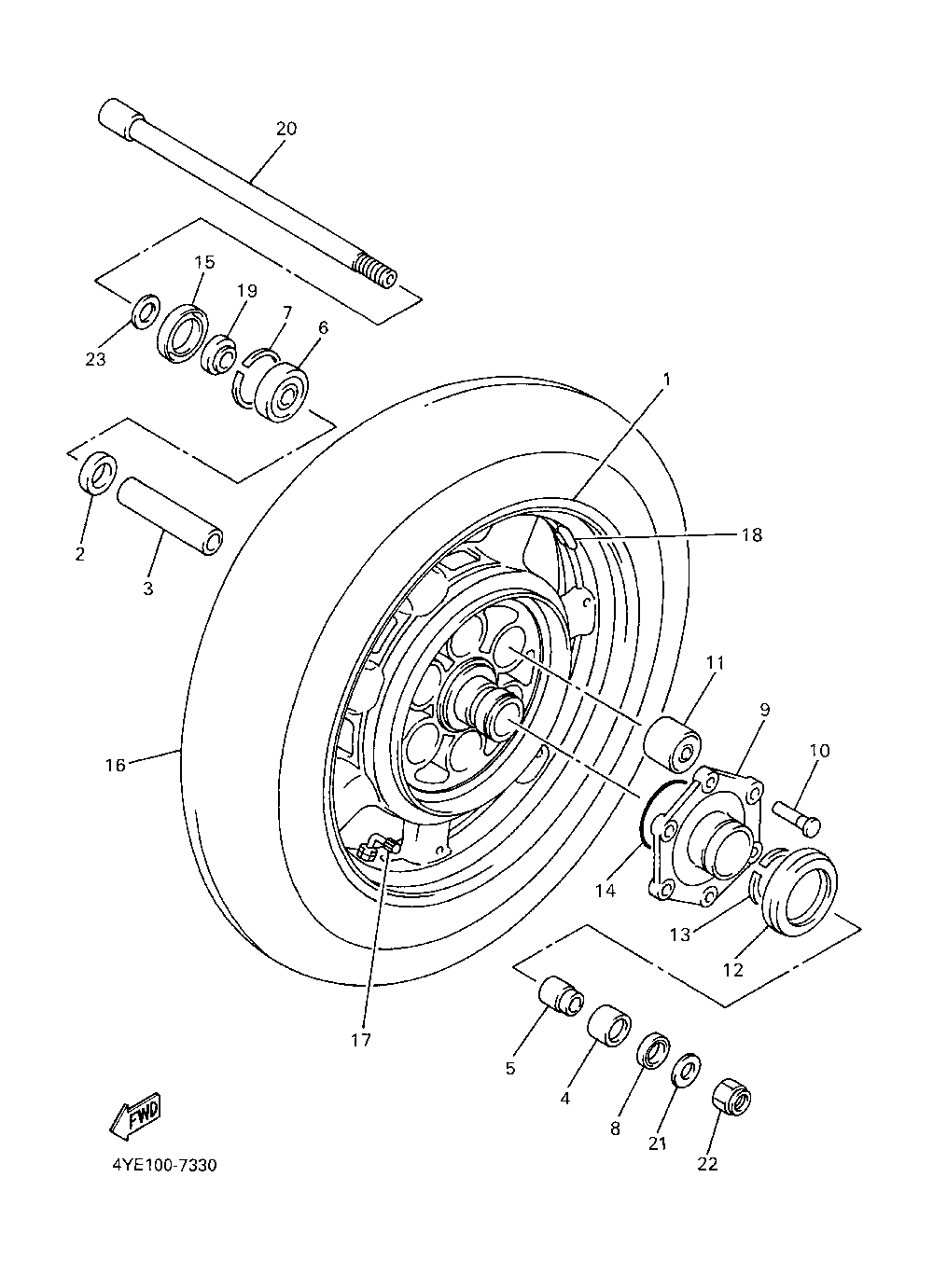 20
15
19
7
6
23
1
2
3
18
11
9
10
16
14
13
12
17
5
4
8
21
22
FWD
4YE100-7330