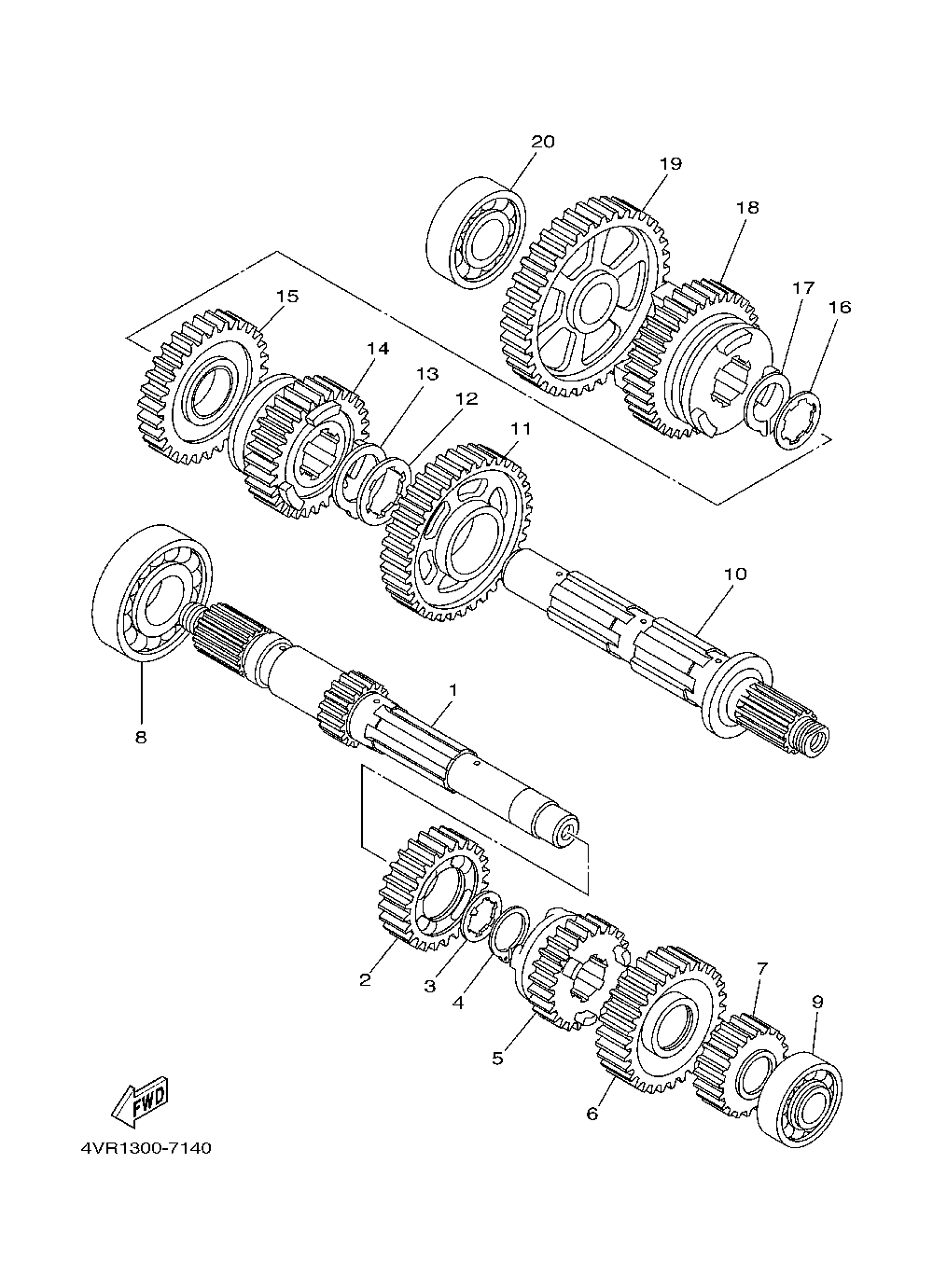 20
19
18
17
16
15
14
13
12
11
10
8
1
2
3
4
5
6
7
9
FWD
4VR1300-7140