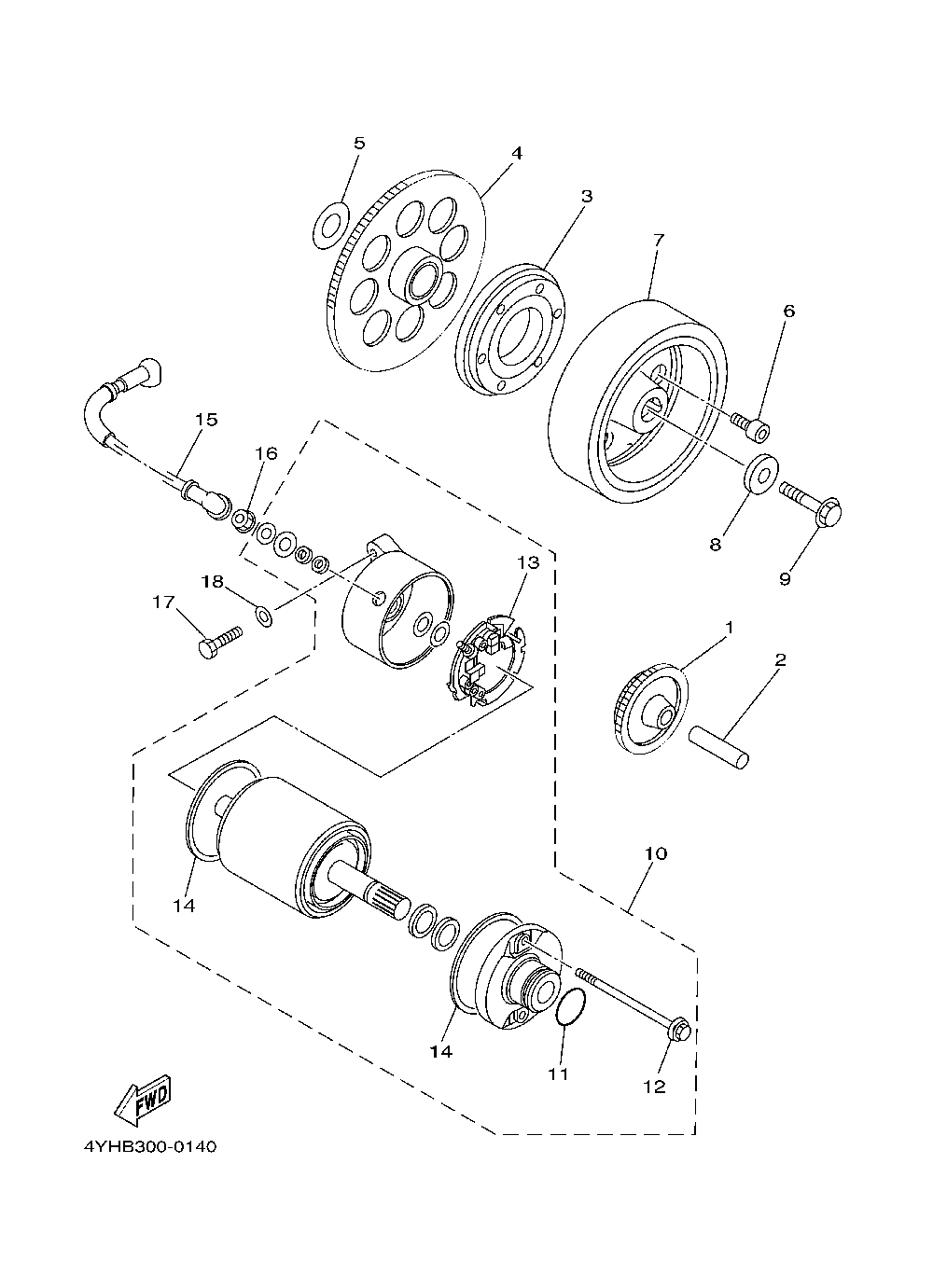 5
4
3
7
6
15
16
8
9
13
18
17
1
2
10
14
14
11
12
FWD
4YHB300-0140