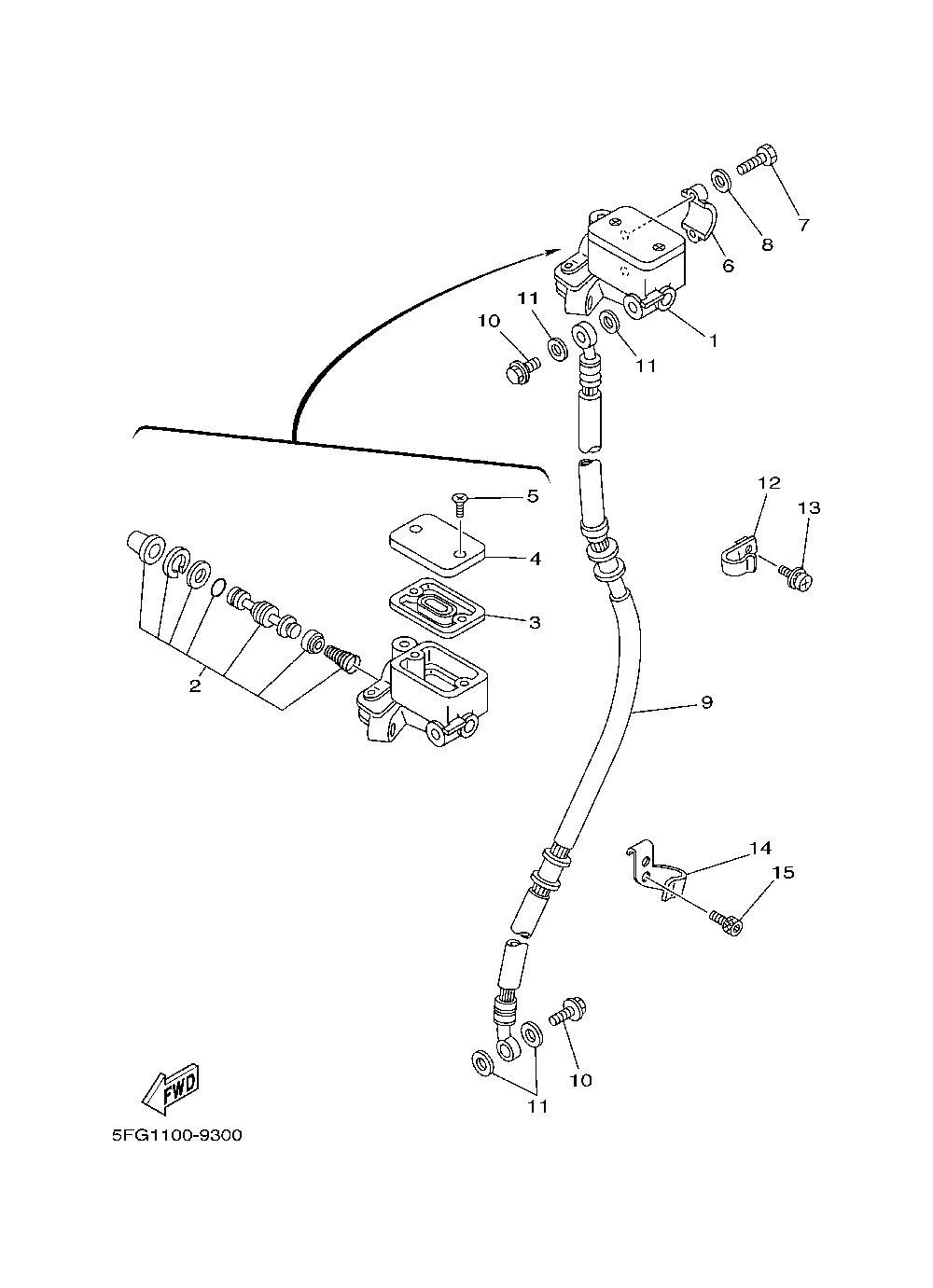 7
8
6
1
11
10
11
5
4
3
2
12
13
9
14
15
10
11
FWD
5FG1100-9300