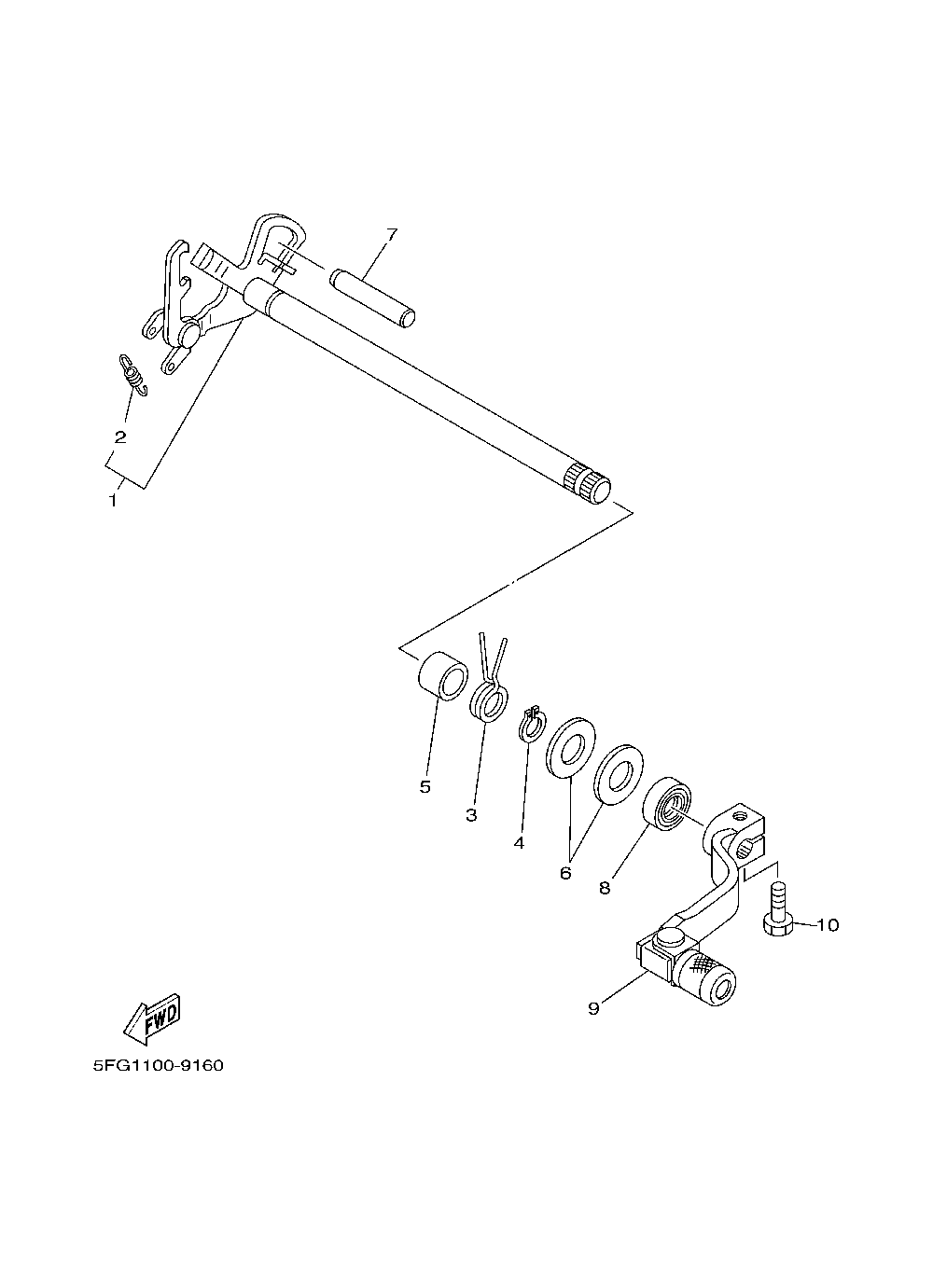 7

2

1

5

3

4

6

8

10

9

FWD

5FG1100-9160