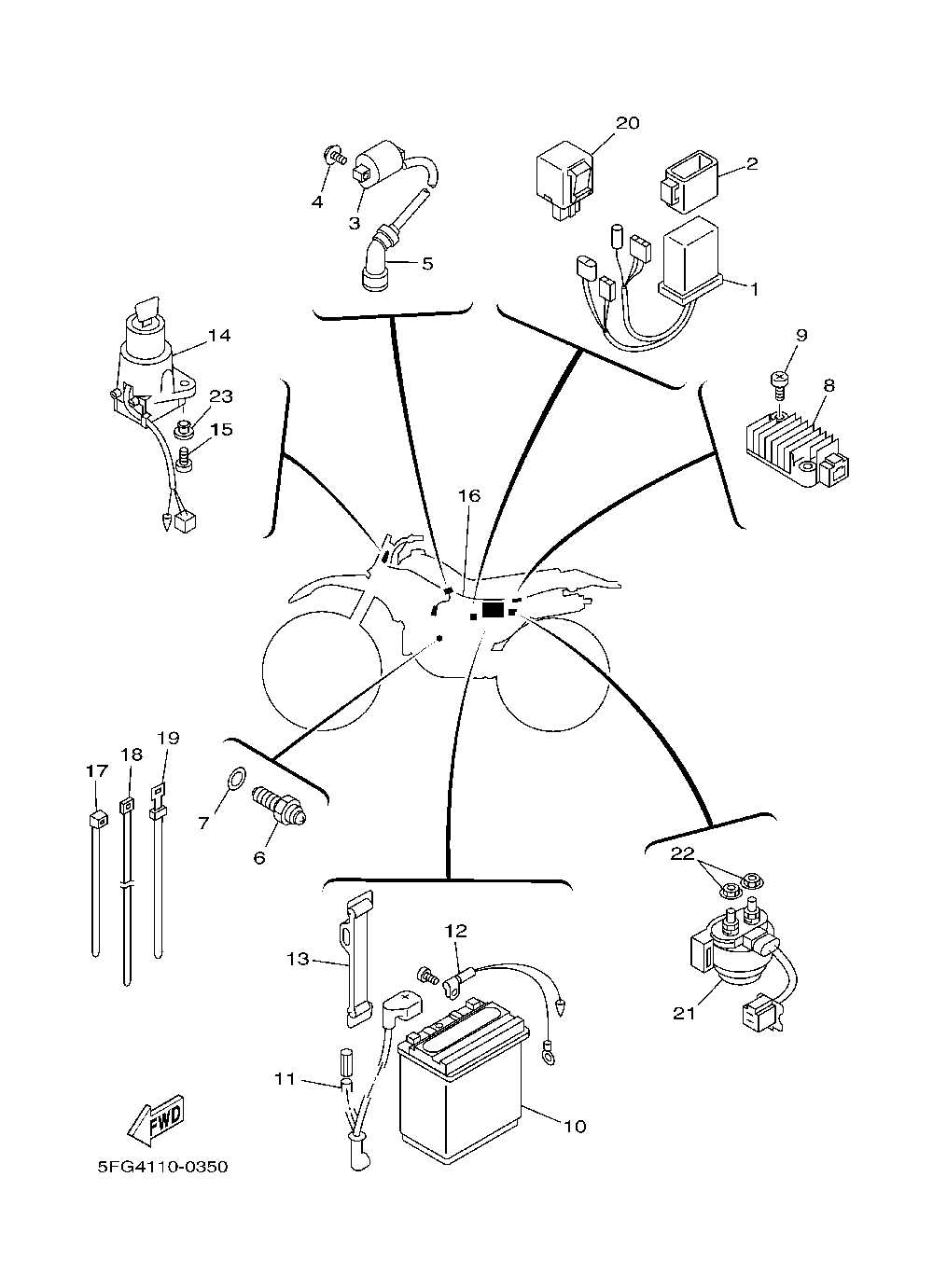 20
2
4
3
5
1
14
9
8
23
15
16
19
18
17
7
6
22
12
13
21
11
10
FWD
5FG4110-0350