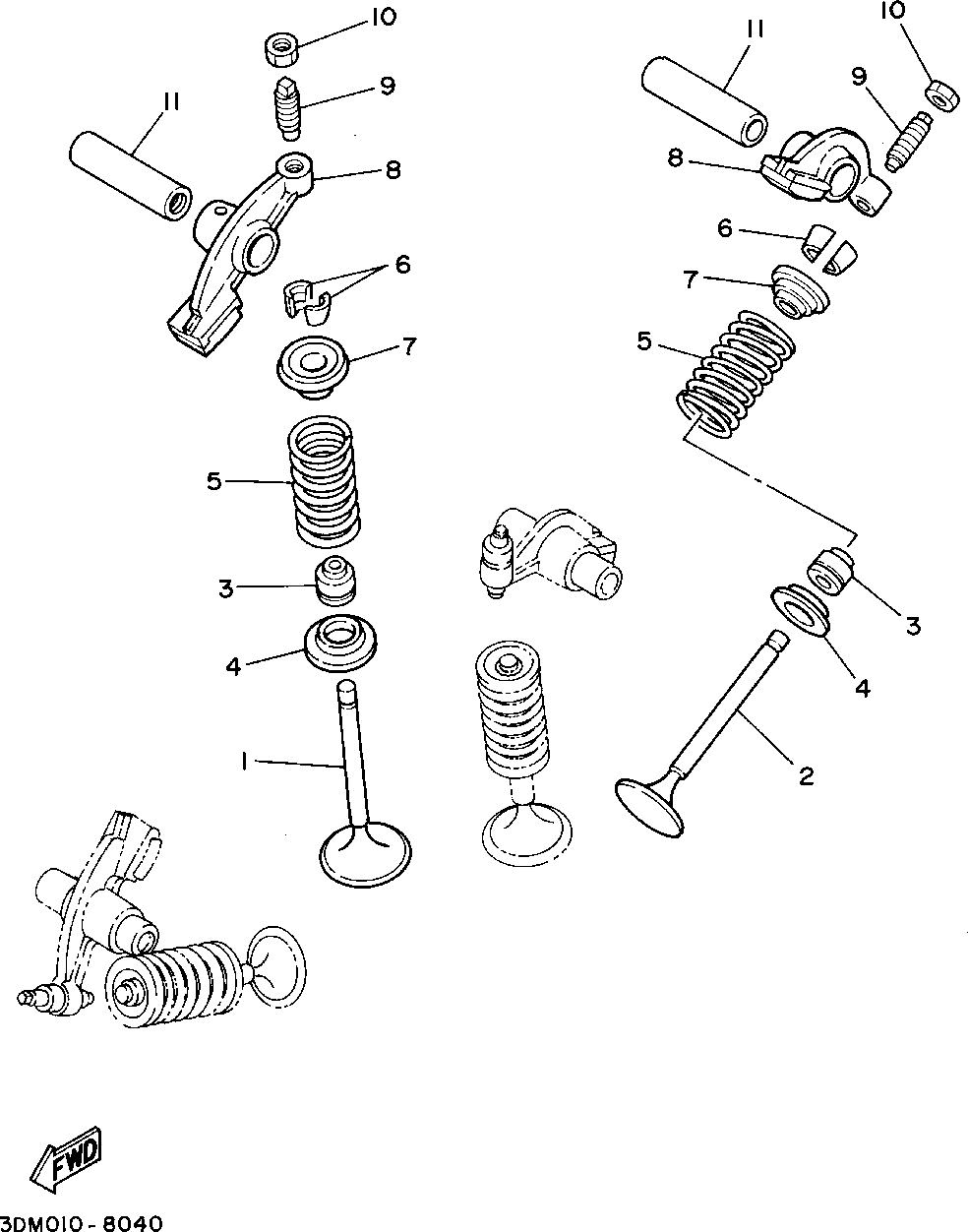 10
9
11
8
6
7
5
3
4
1
11
10
9
8
6
7
5
3
4
2
FWD
3DM010-8040