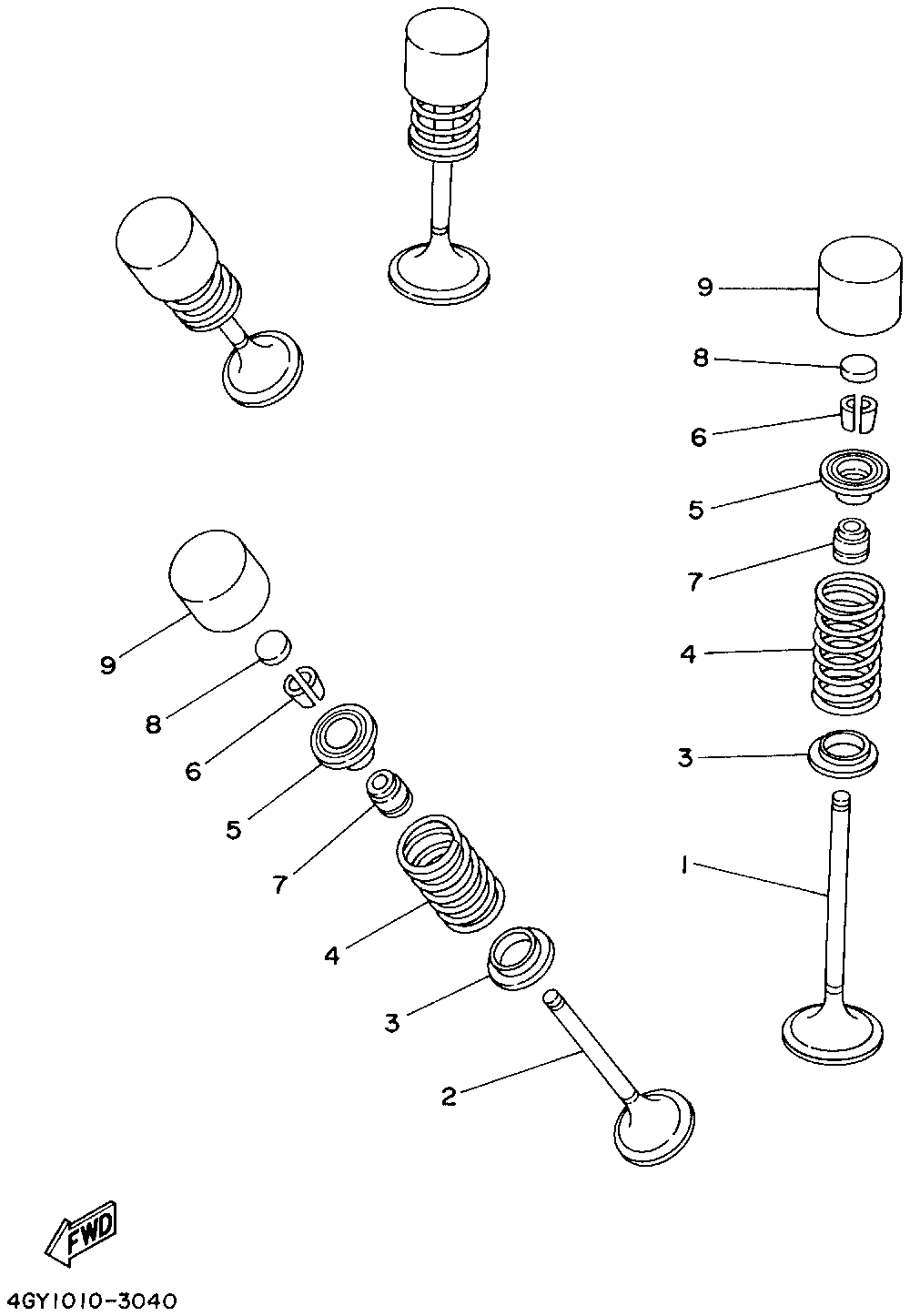 9
8
6
5
7
4
3
1
9
8
6
5
7
4
3
2
FWD
4GY1010-3040