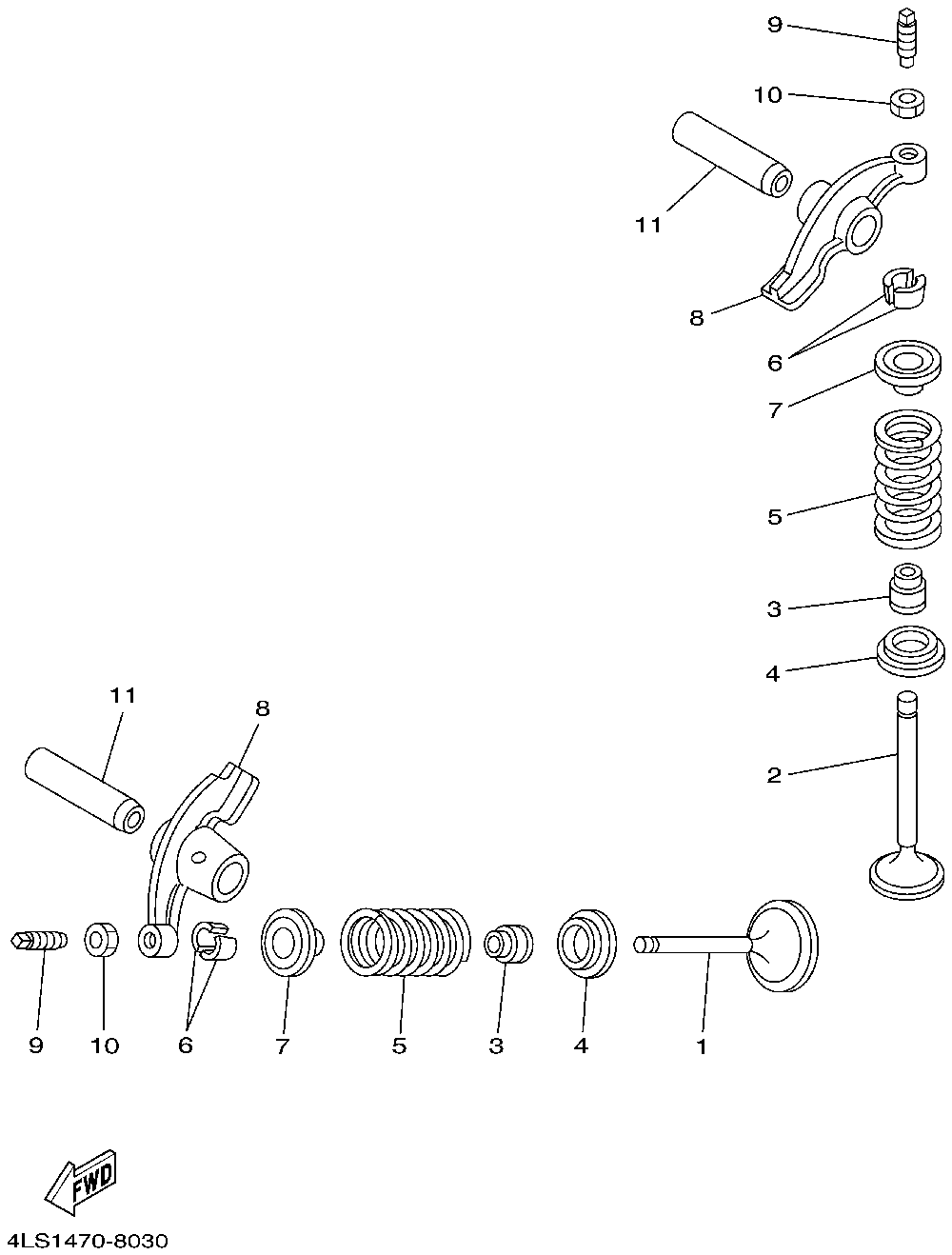 9
10
11
8
6
7
5
3
4
2
11
8
9
10
6
7
5
3
4
1
FWD
4LS1470-8030