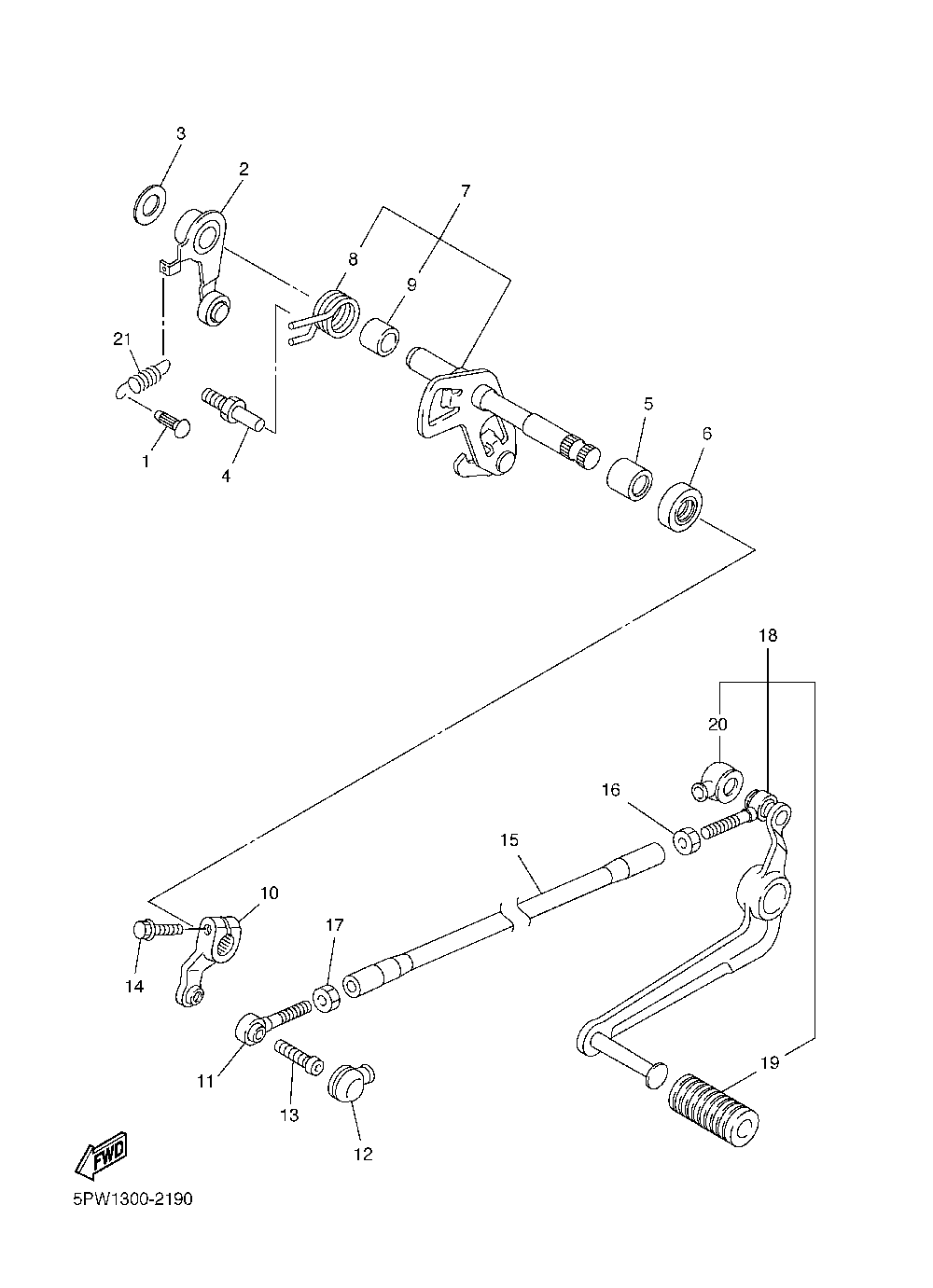 3
2
7
8
9
21
1
4
5
6
18
20
16
15
10
17
14
11
13
12
19
FWD
5PW1300-2190