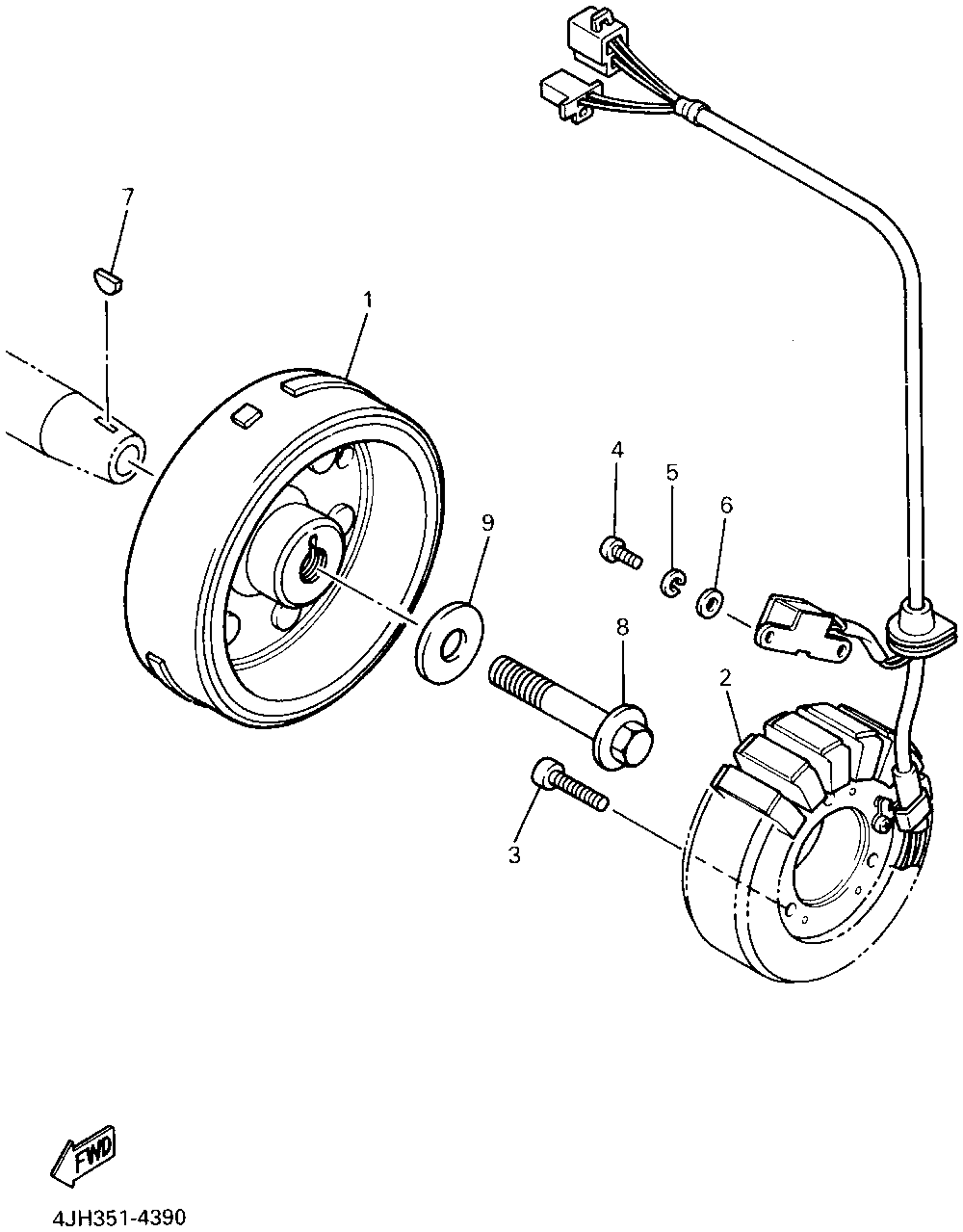 7
1
4
5
6
9
8
2
3
FWD
4JH351-4390