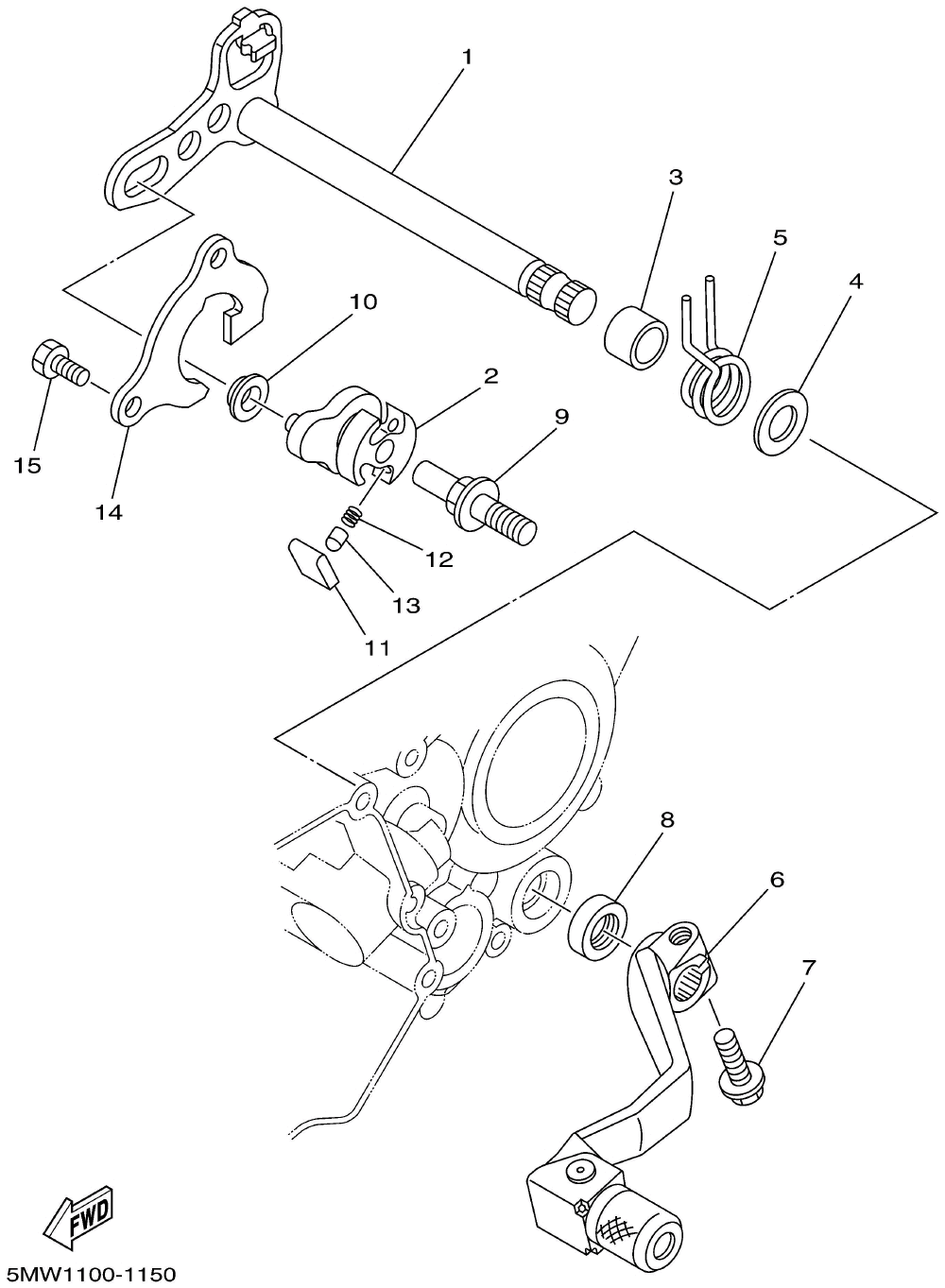 1
3
5
4
10
2
9
15
14
12
13
11
8
6
7
FWD
5MW1100-1150