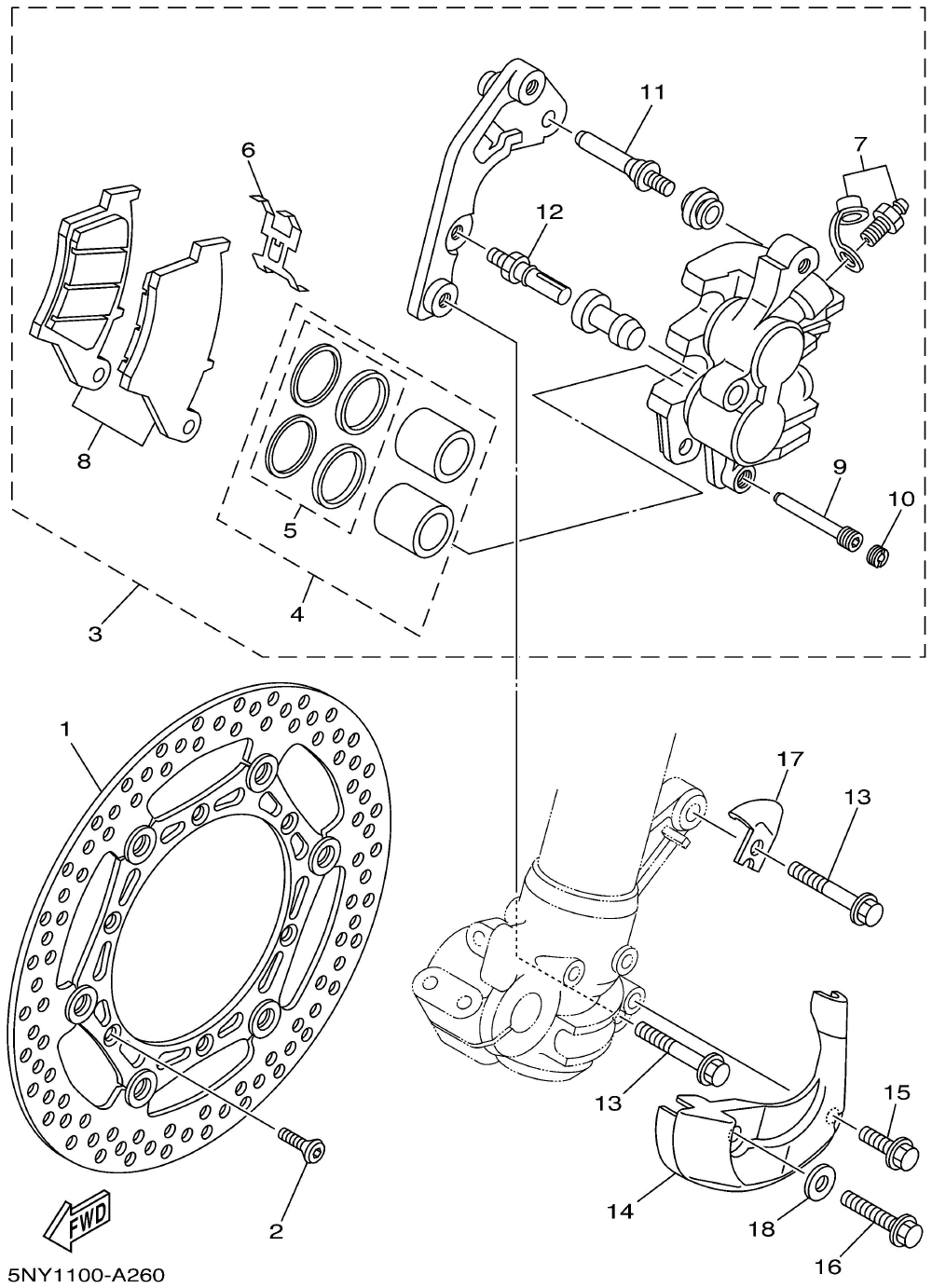 11
7
6
12
8
9
10
5
4
3
1
17
13
13
15
14
18
16
2
FWD
5NY1100-A260