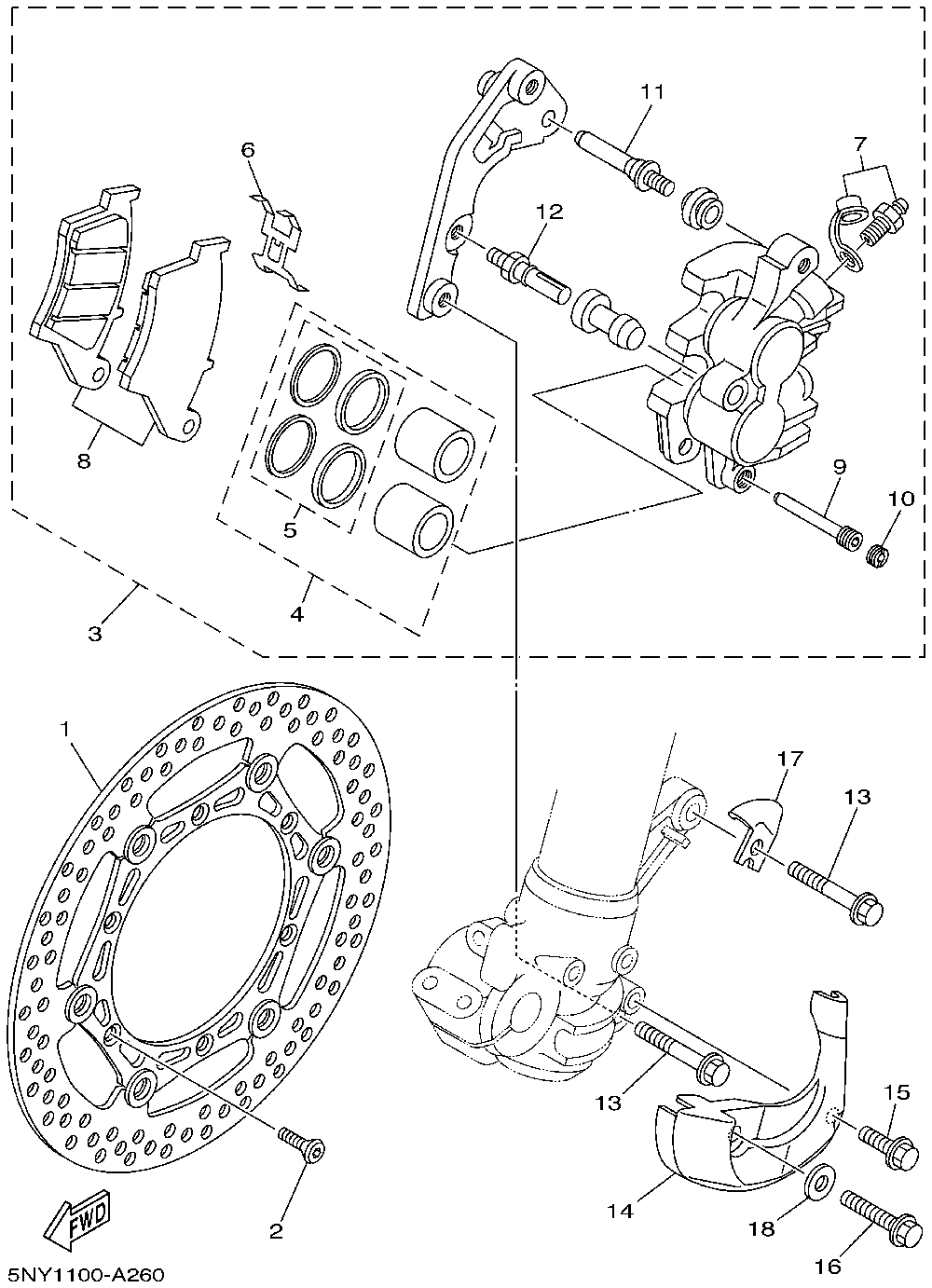 11
7
6
12
8
9
10
5
4
3
1
17
13
13
15
14
18
16
2
FWD
5NY1100-A260