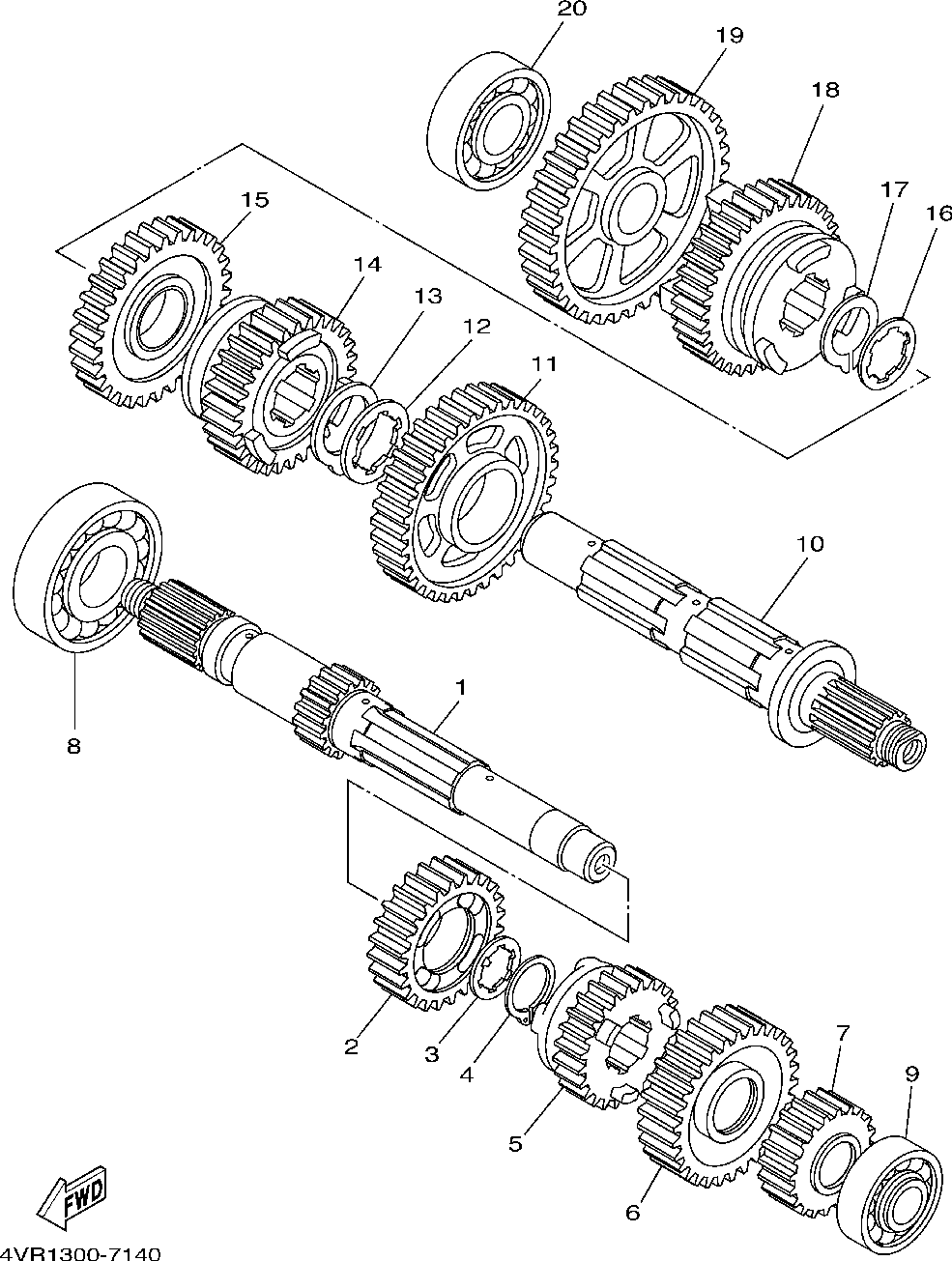 20
19
18
17
16
15
14
13
12
11
10
8
1
2
3
4
5
6
7
9
FWD
4VR1300-7140