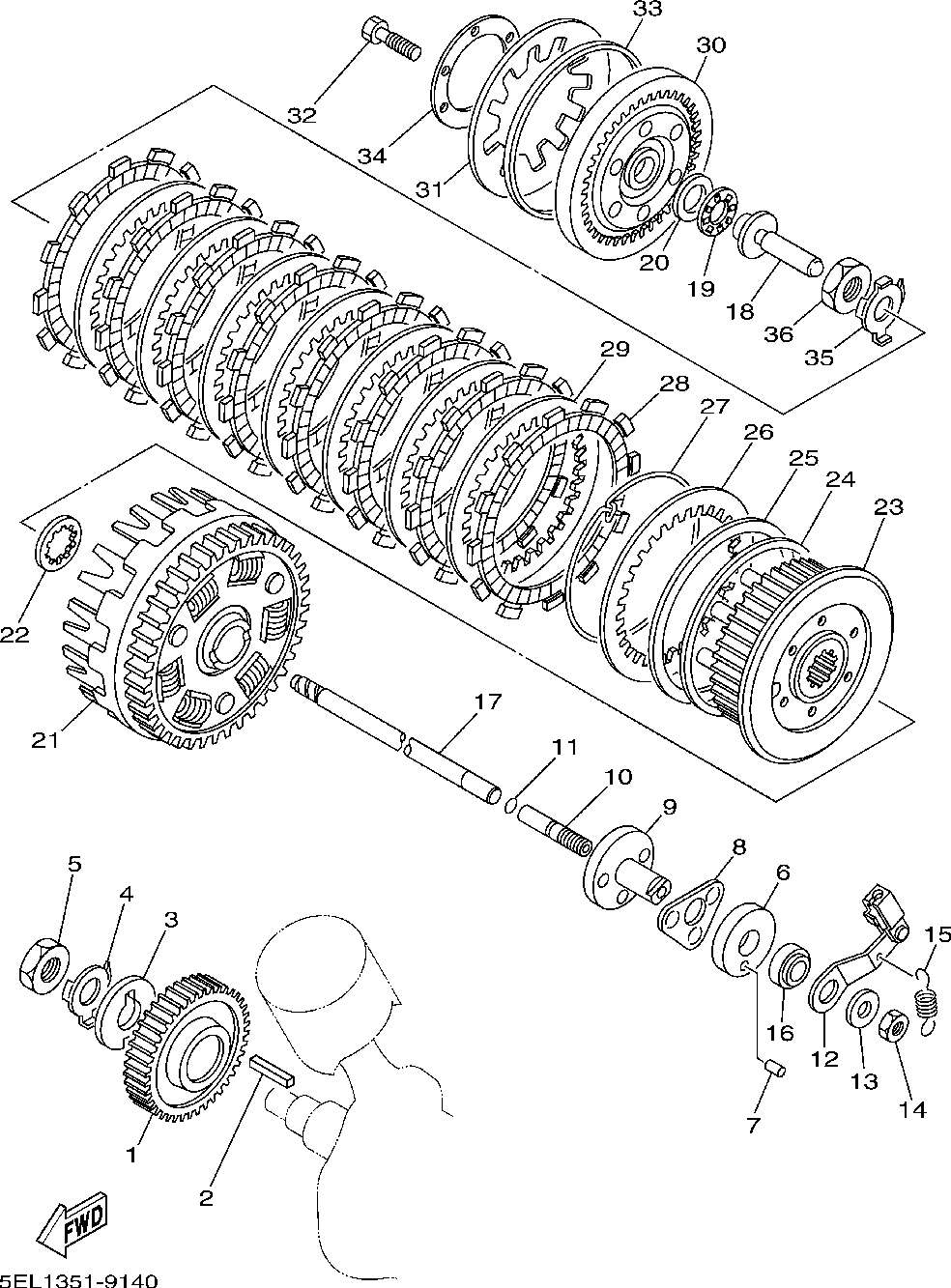 33
30
32
34
31
20
19
18
36
35
29
28
27
26
25
24
23
22
21
17
11
10
9
8
6
5
4
3
15
16
12
13
14
7
1
2
FWD
5EL1351-9140