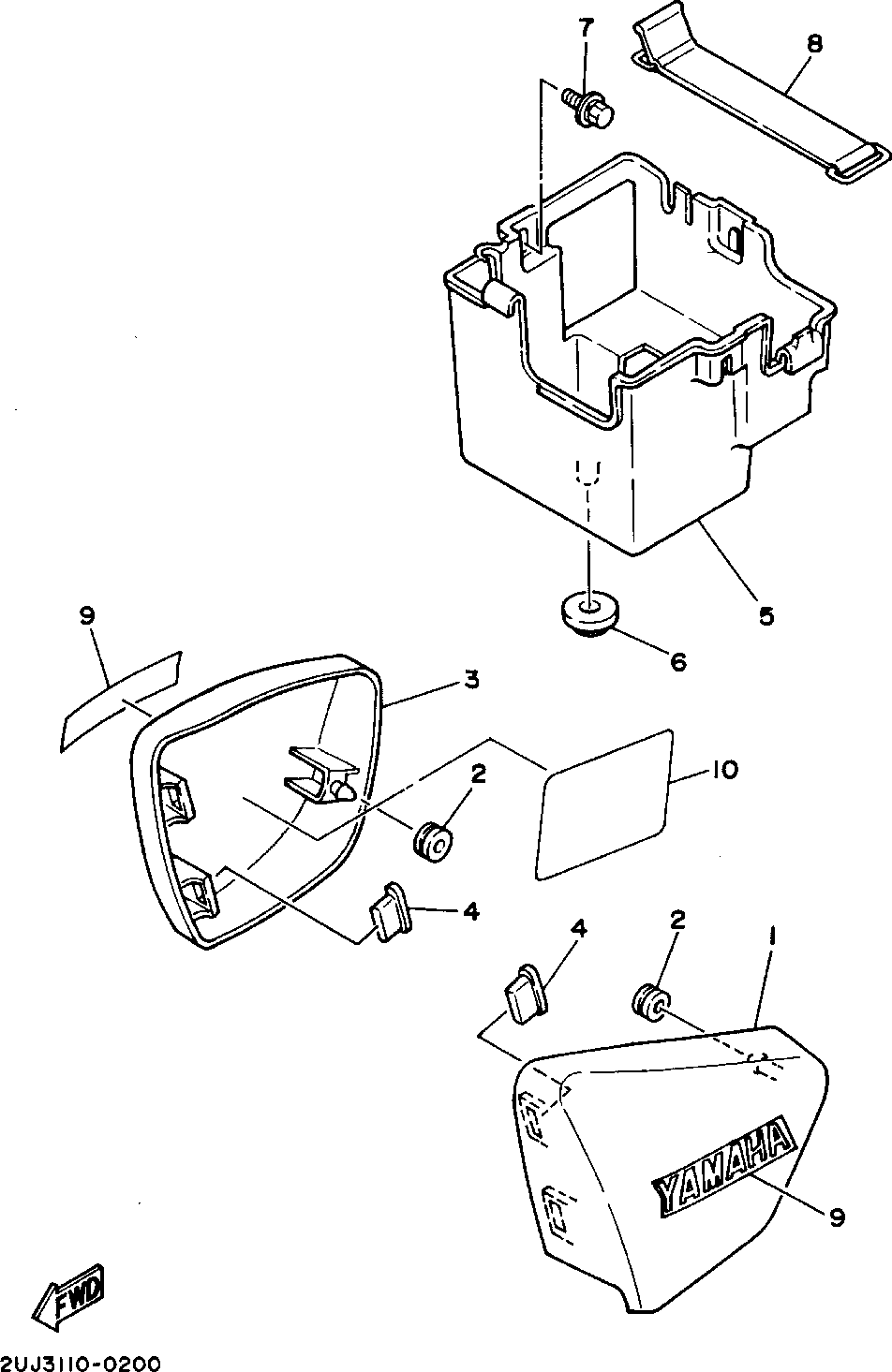 7
8
5
6
9
3
2
10
4
4
2
1
YAMAHA
9
FWD
2UJ3110-0200