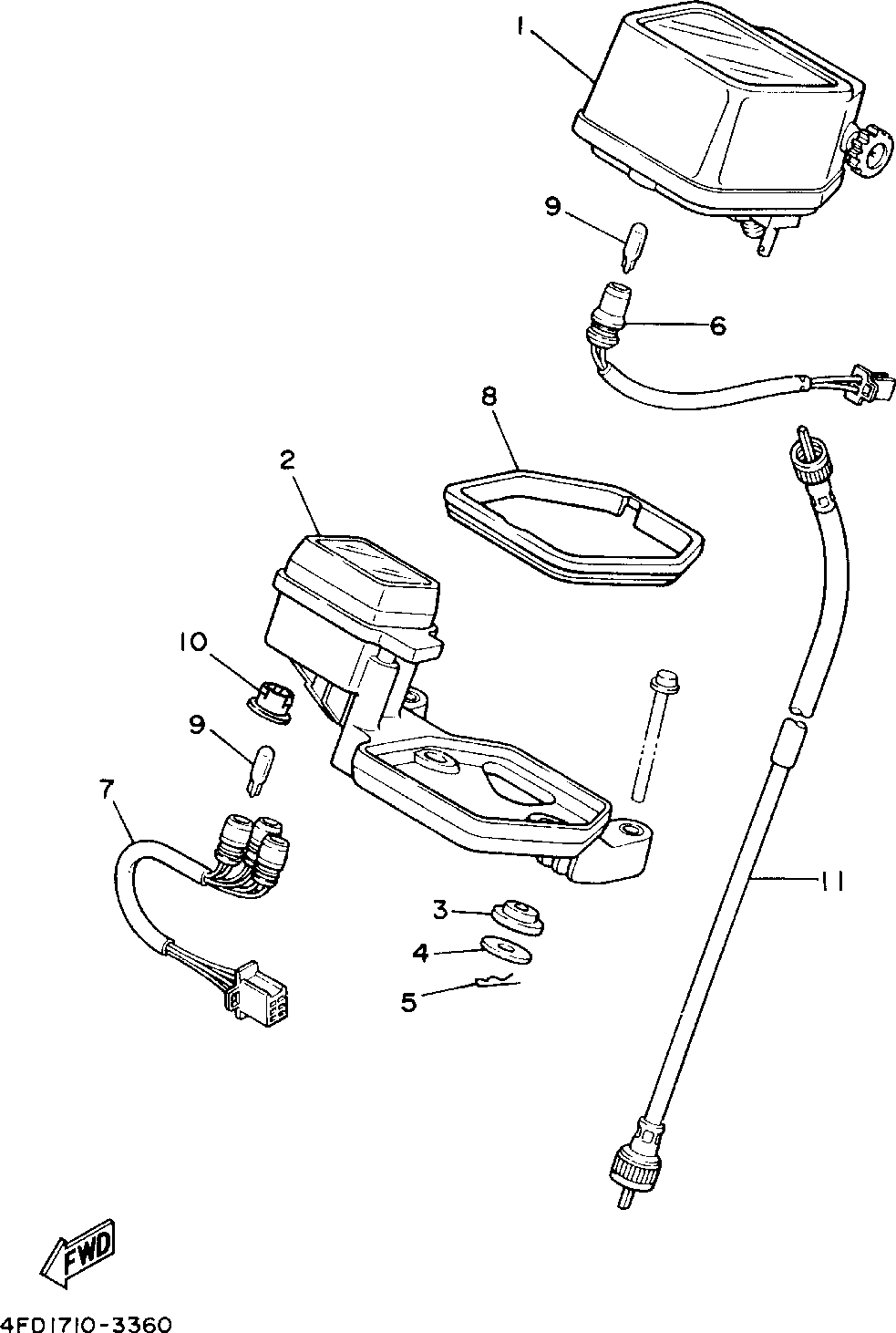 1
9
6
8
2
10
9
7
11
3
4
5
FWD
4FD1710-3360