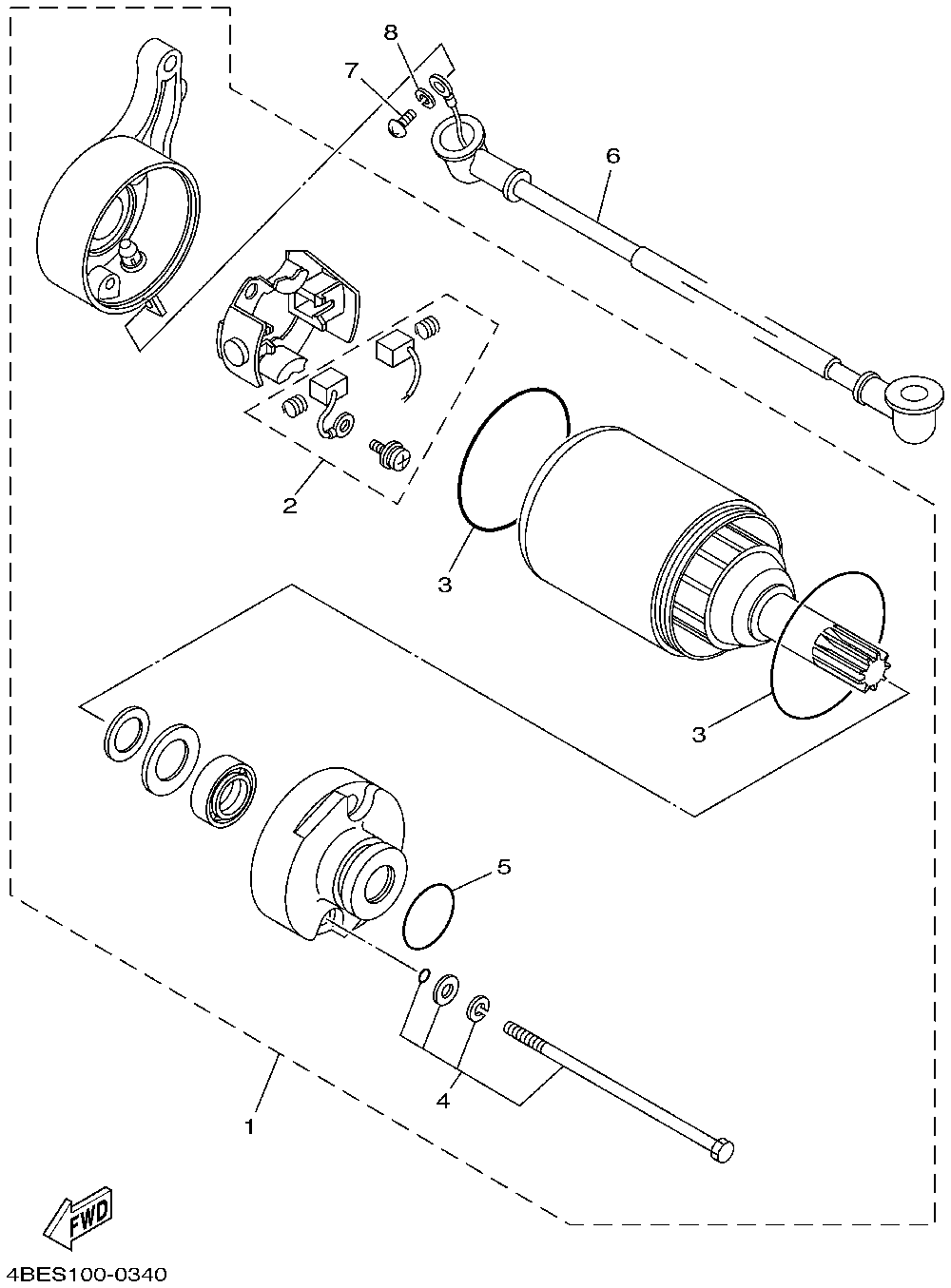 8
7
6
2
3
3
5
4
1
FWD
4BES100-0340