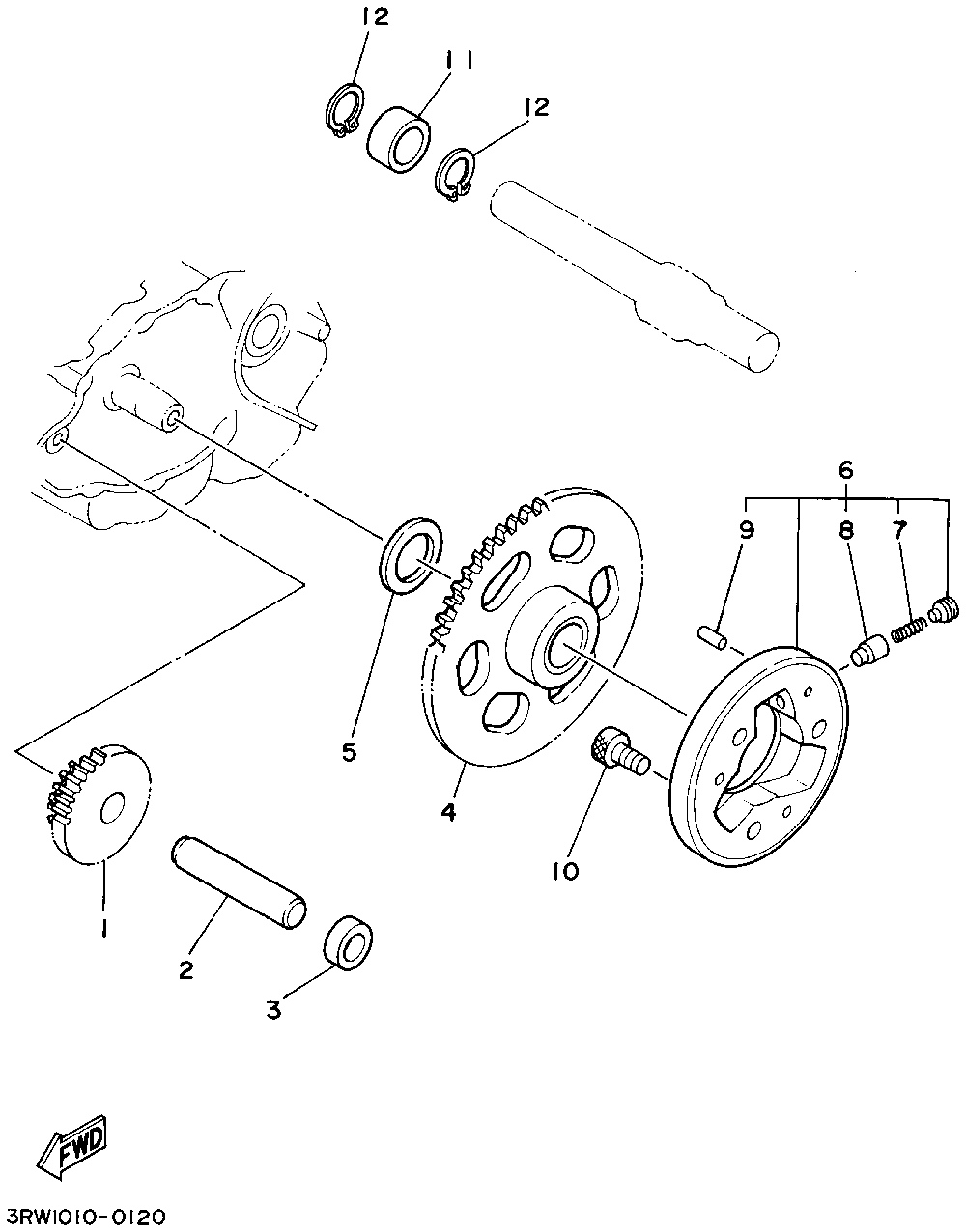 12
11
12
6
9
8
7
5
4
10
1
2
3
FWD
3RW1010-0120