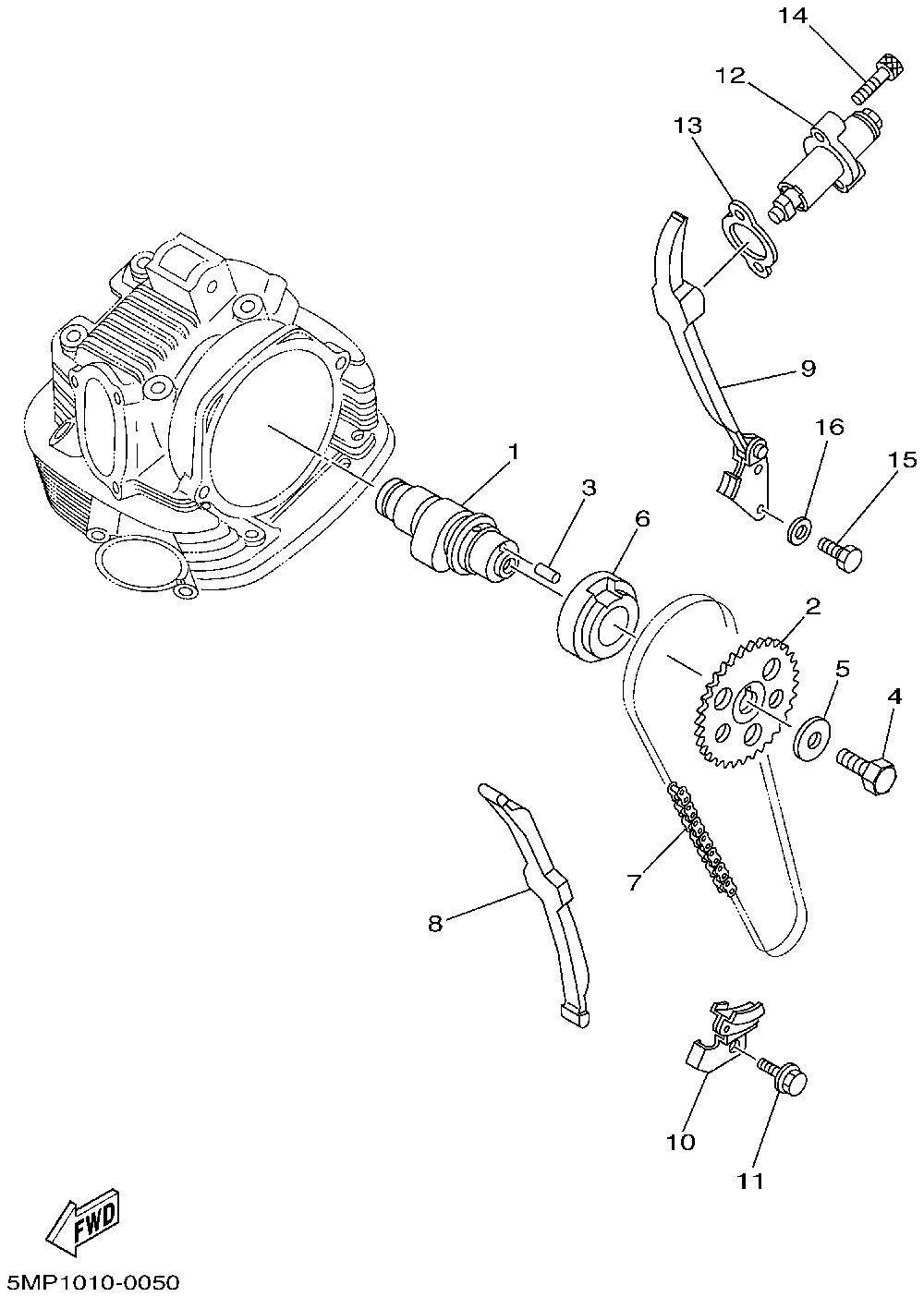 14
12
13
9
16
15
1
3
6
2
5
4
7
8
10
11
FWD
5MP1010-0050