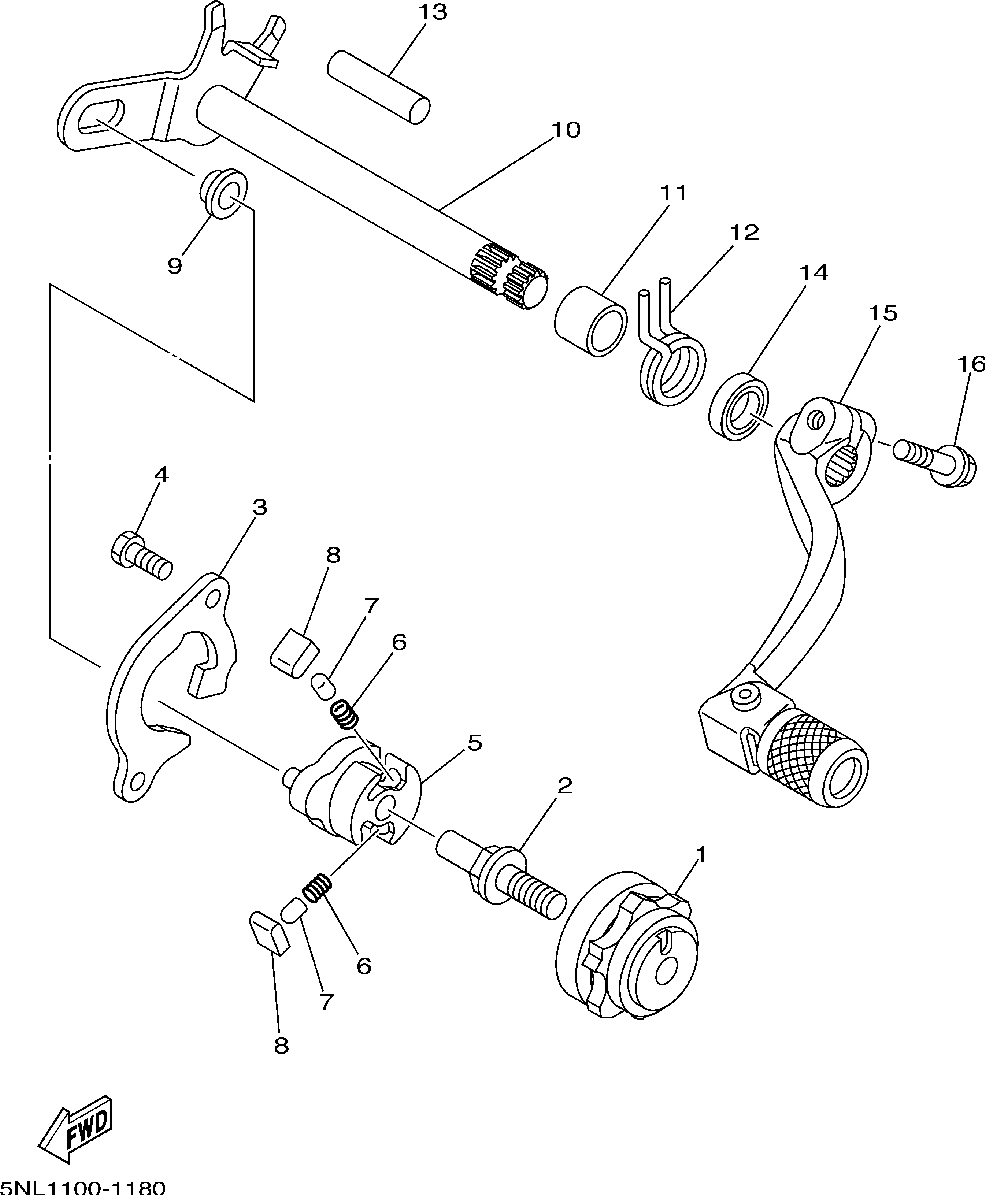 13
10
11
12
14
15
16
9
4
3
8
7
6
5
2
1
6
7
8
FWD
5NL1100-1180