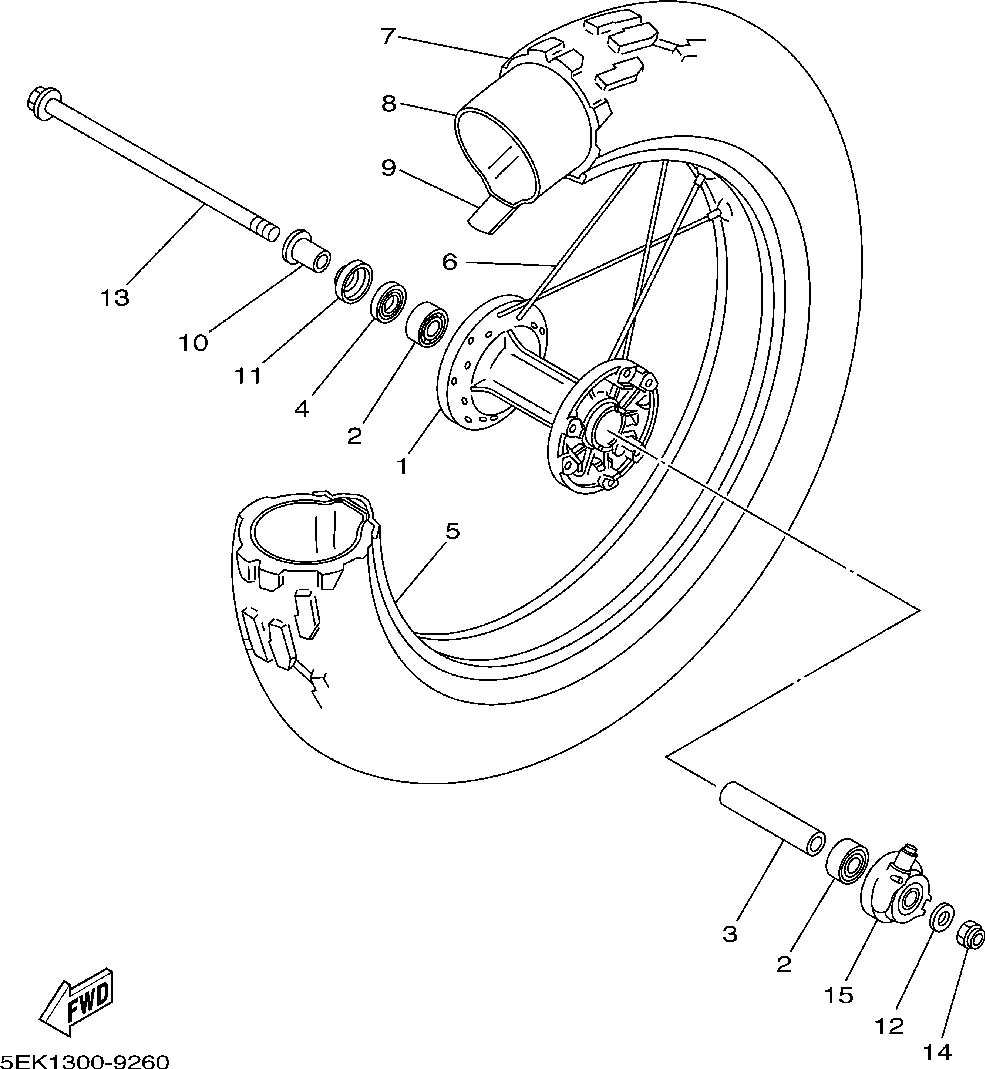 7
8
9
13
6
10
11
4
2
1
5
3
2
15
12
14
FWD
5EK1300-9260