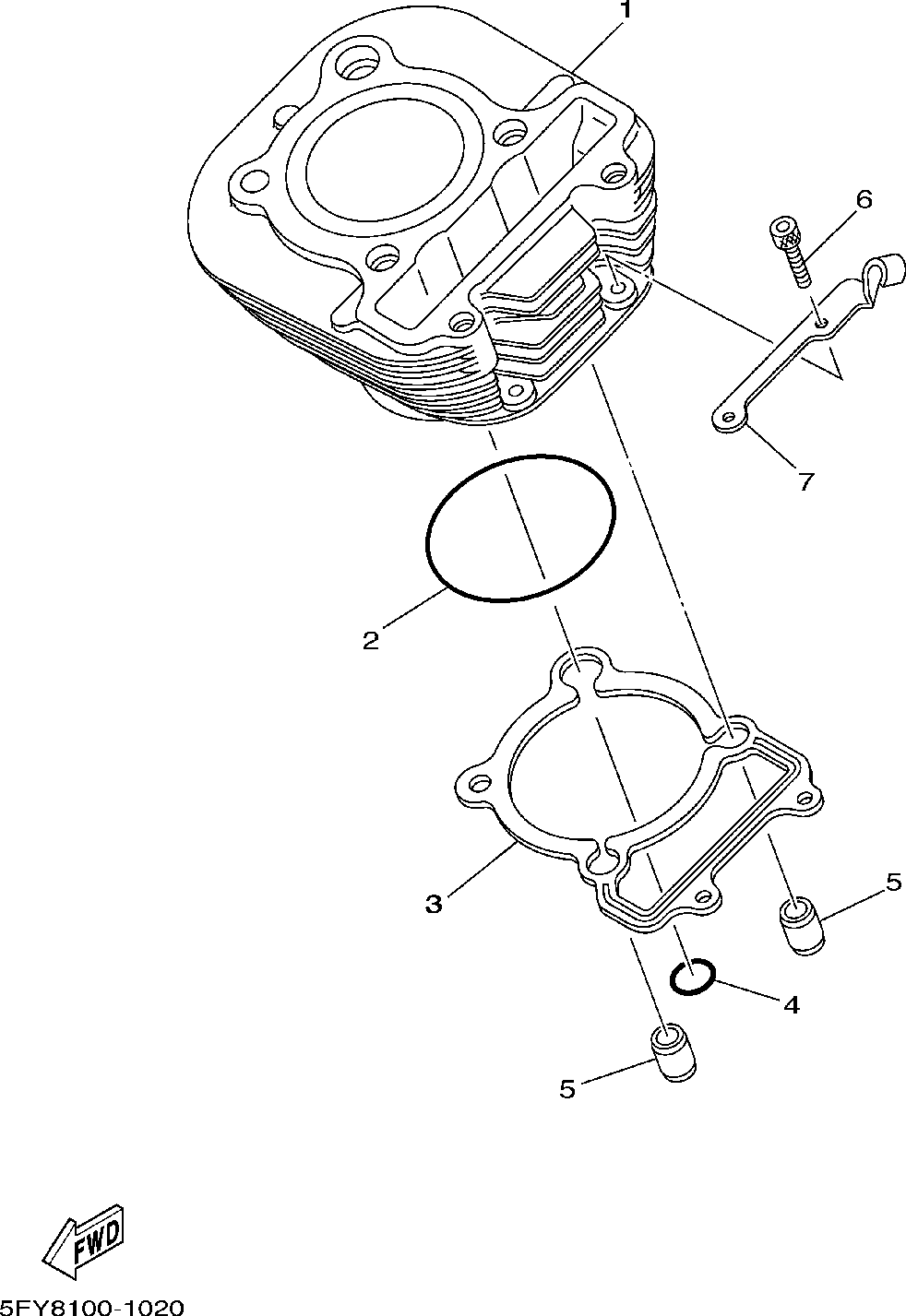 1

6

7

2

3

5

4

5

FWD

5FY8100-1020