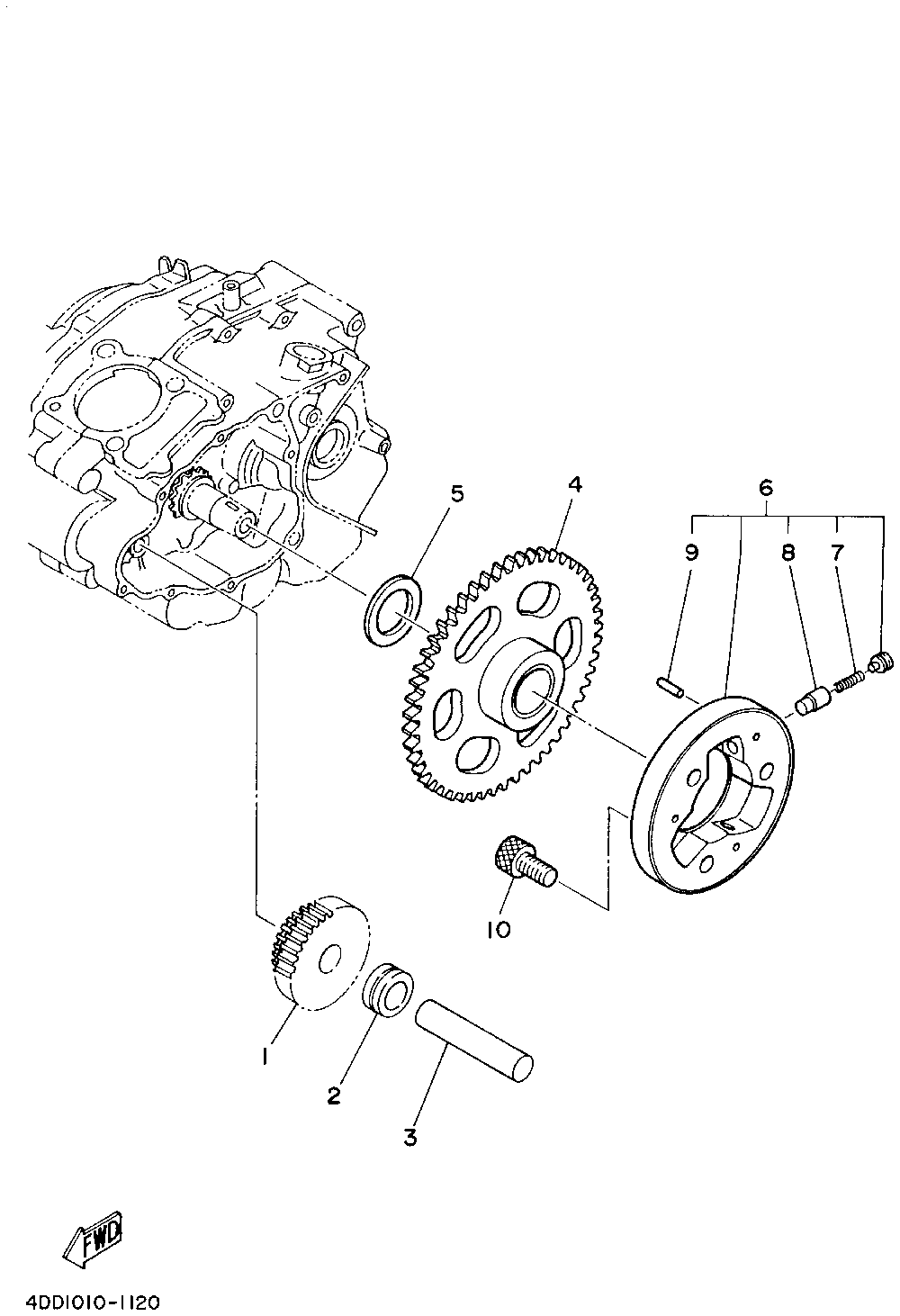 5
4
6
9
8
7
10
1
2
3
FWD
4DD1010-1120