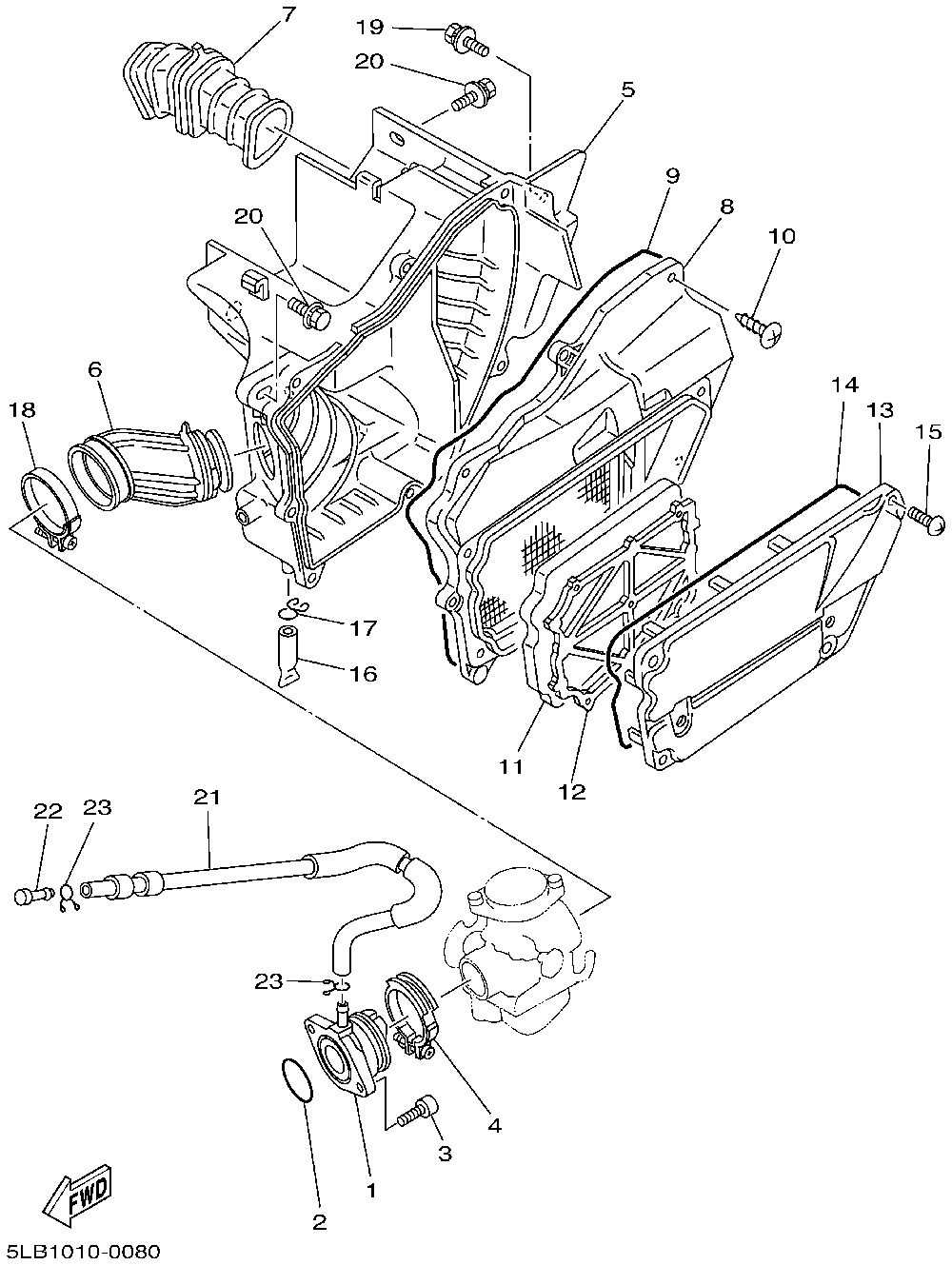 7
19
20
5
9
8
10
20
6
18
14
13
15
17
16
11
12
22
23
21
23
4
3
1
2
FWD
5LB1010-0080