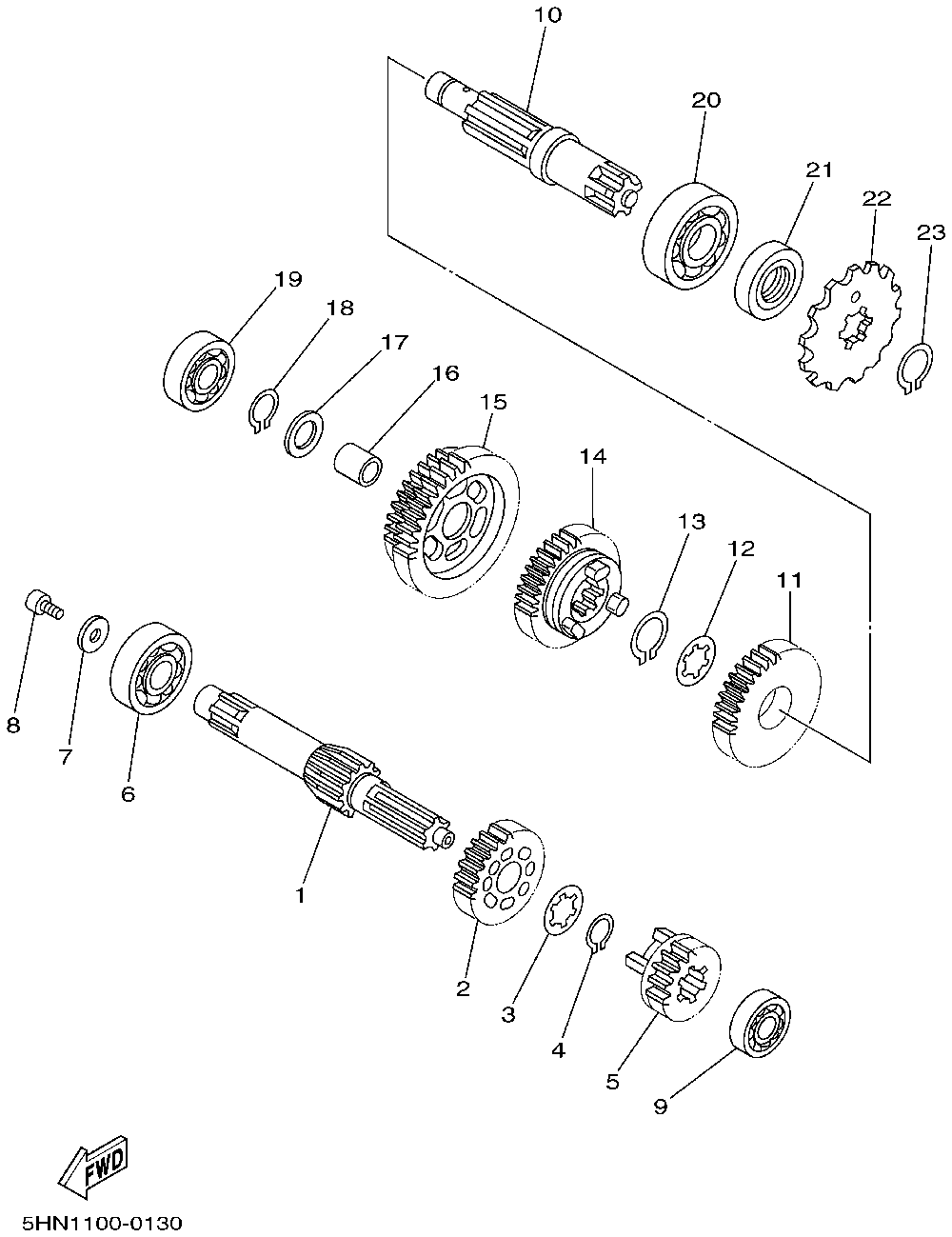 10
20
21
22
23
19
18
17
16
15
14
13
12
11
8
7
6
1
2
3
4
5
9
FWD
5HN1100-0130