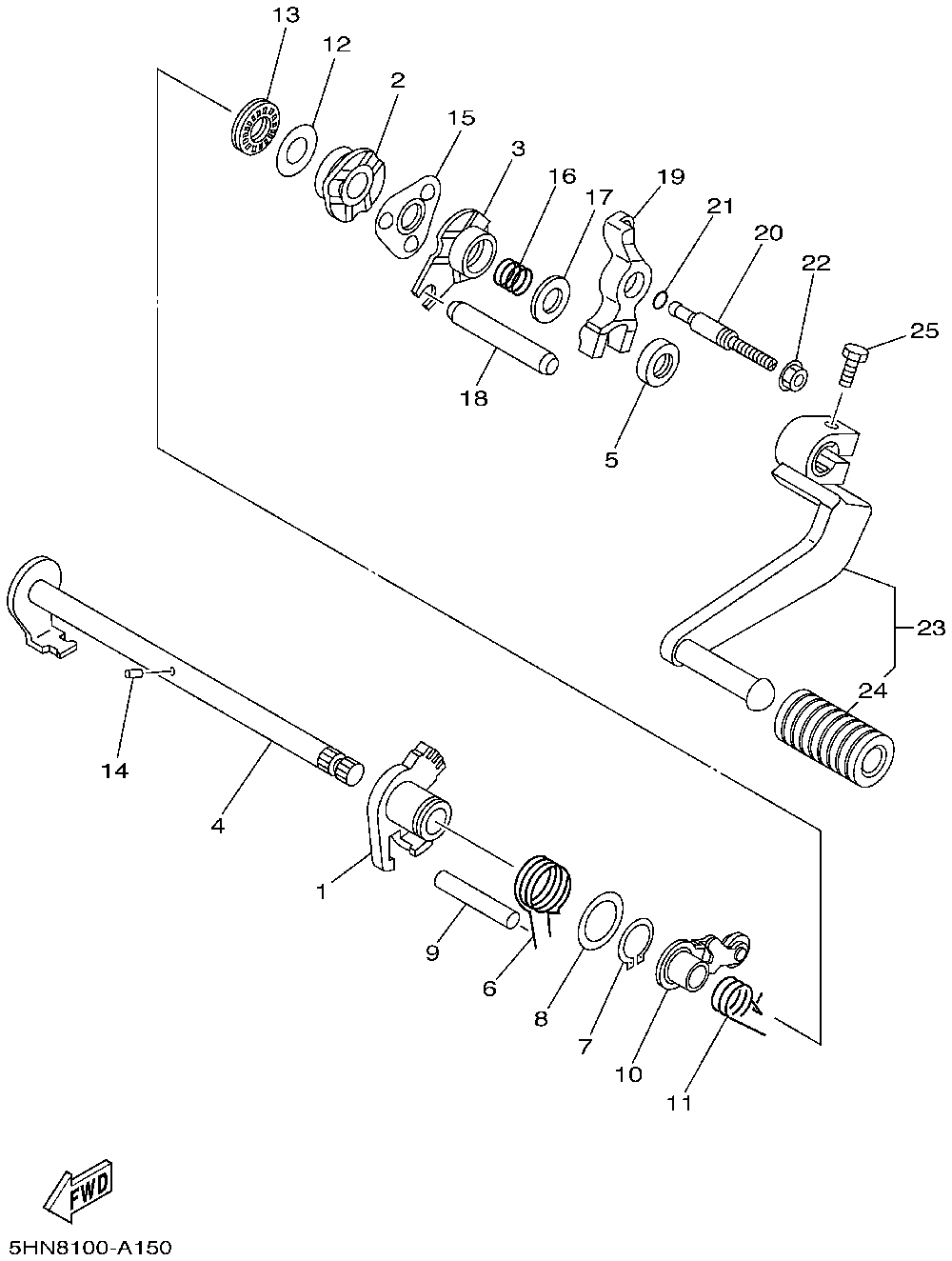 13
12
2
15
3
16
17
19
21
20
22
25
18
5
23
24
14
4
1
9
6
8
7
10
11
FWD
5HN8100-A150