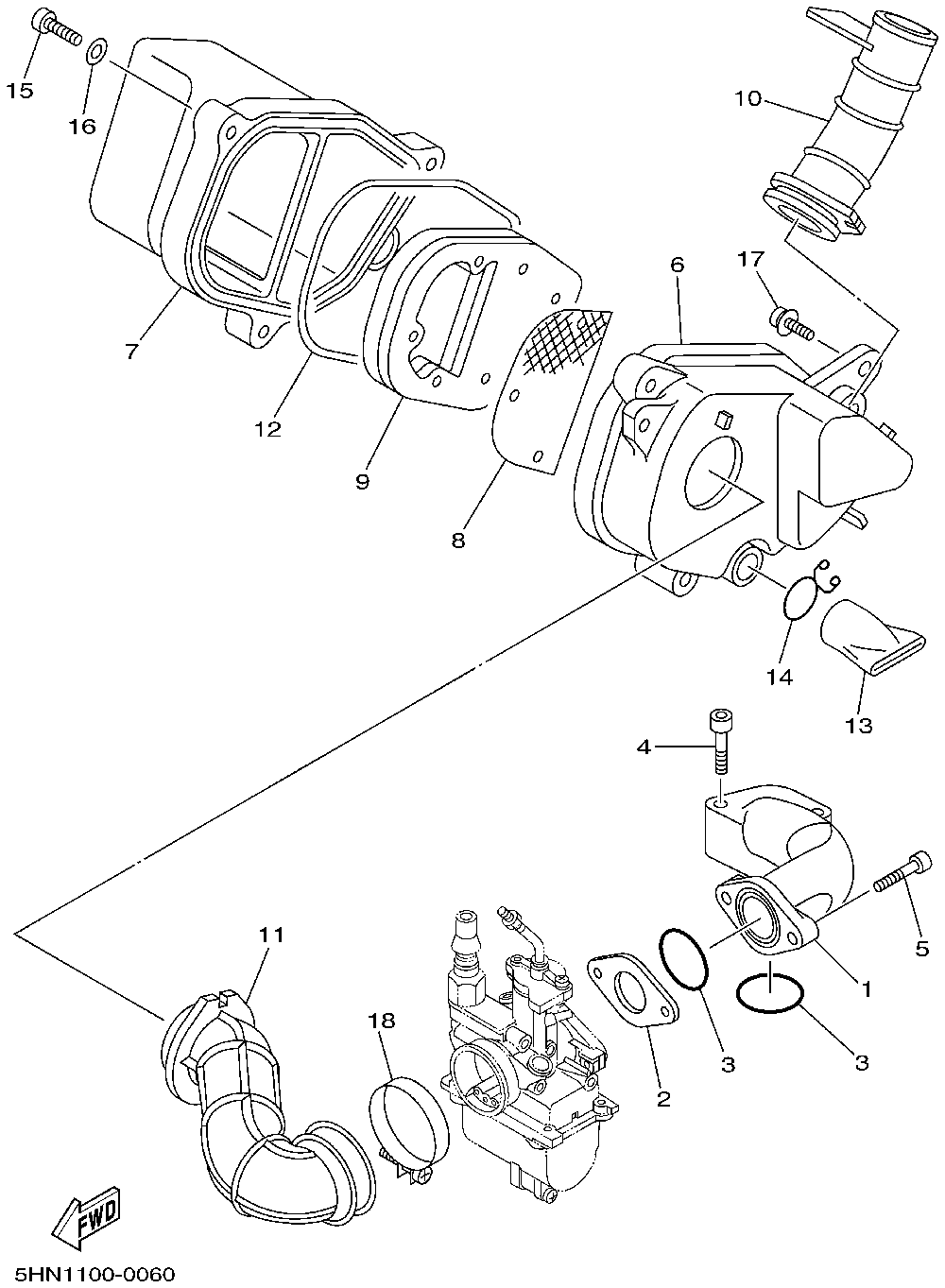 15
16
10
17
6
7
12
9
8
14
13
4
5
1
3
3
2
11
18
FWD
5HN1100-0060