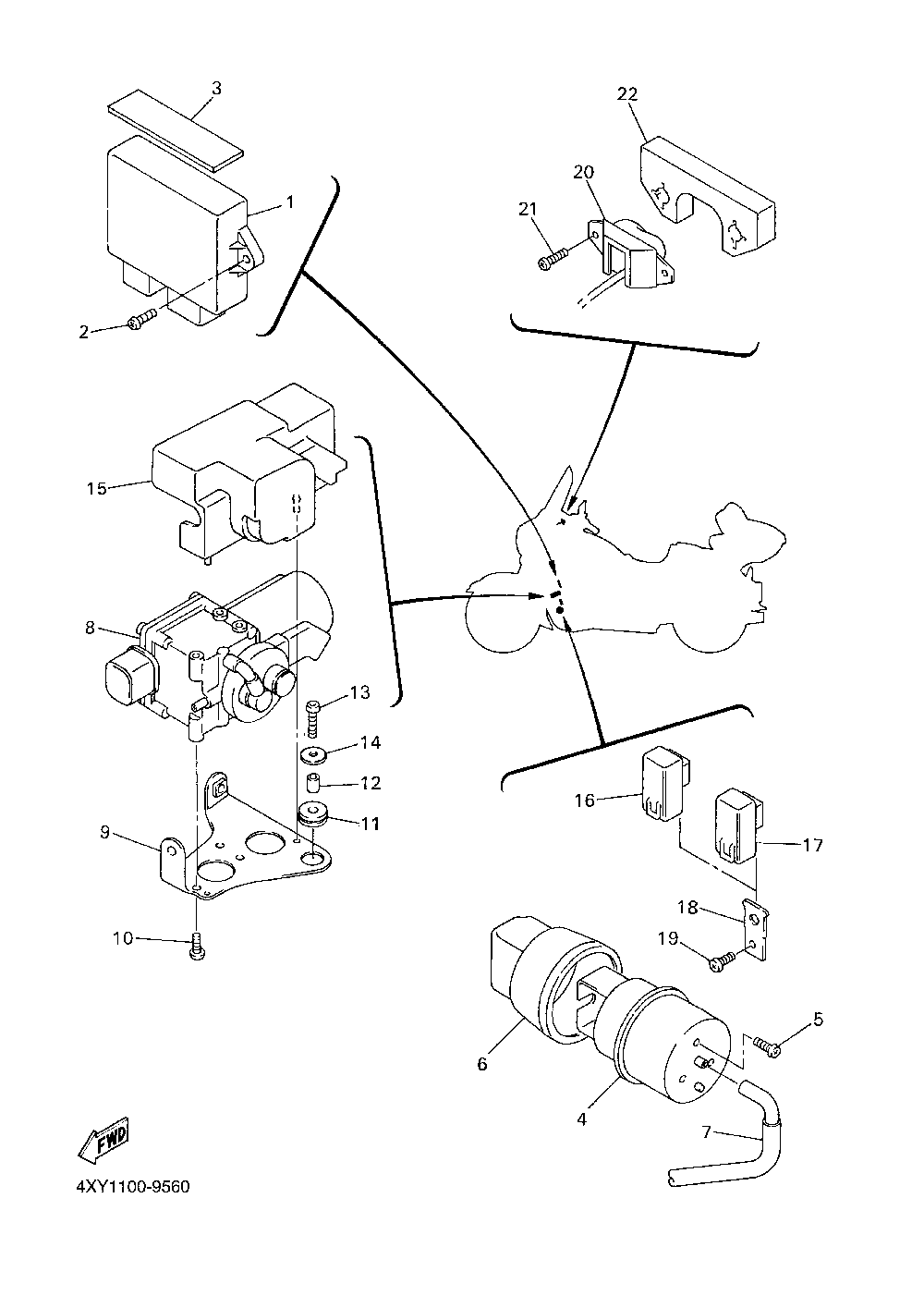 3
1
2
22
20
21
15
8
13
14
12
11
9
10
16
17
18
19
5
6
4
7
FWD
4XY1100-9560