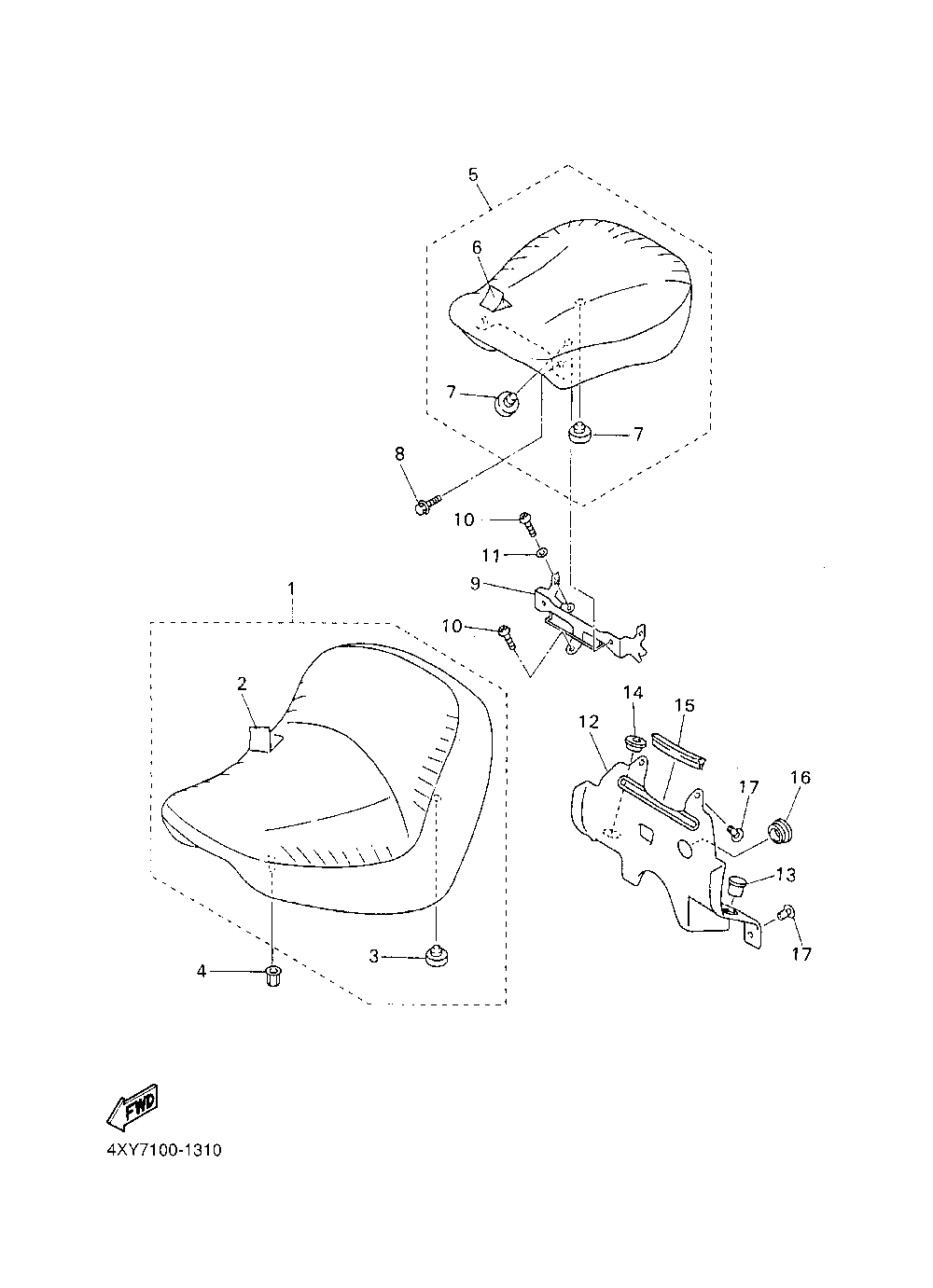 5
6
7
7
8
10
11
9
10
1
2
14
15
12
17
16
13
17
3
4
FWD
4XY7100-1310