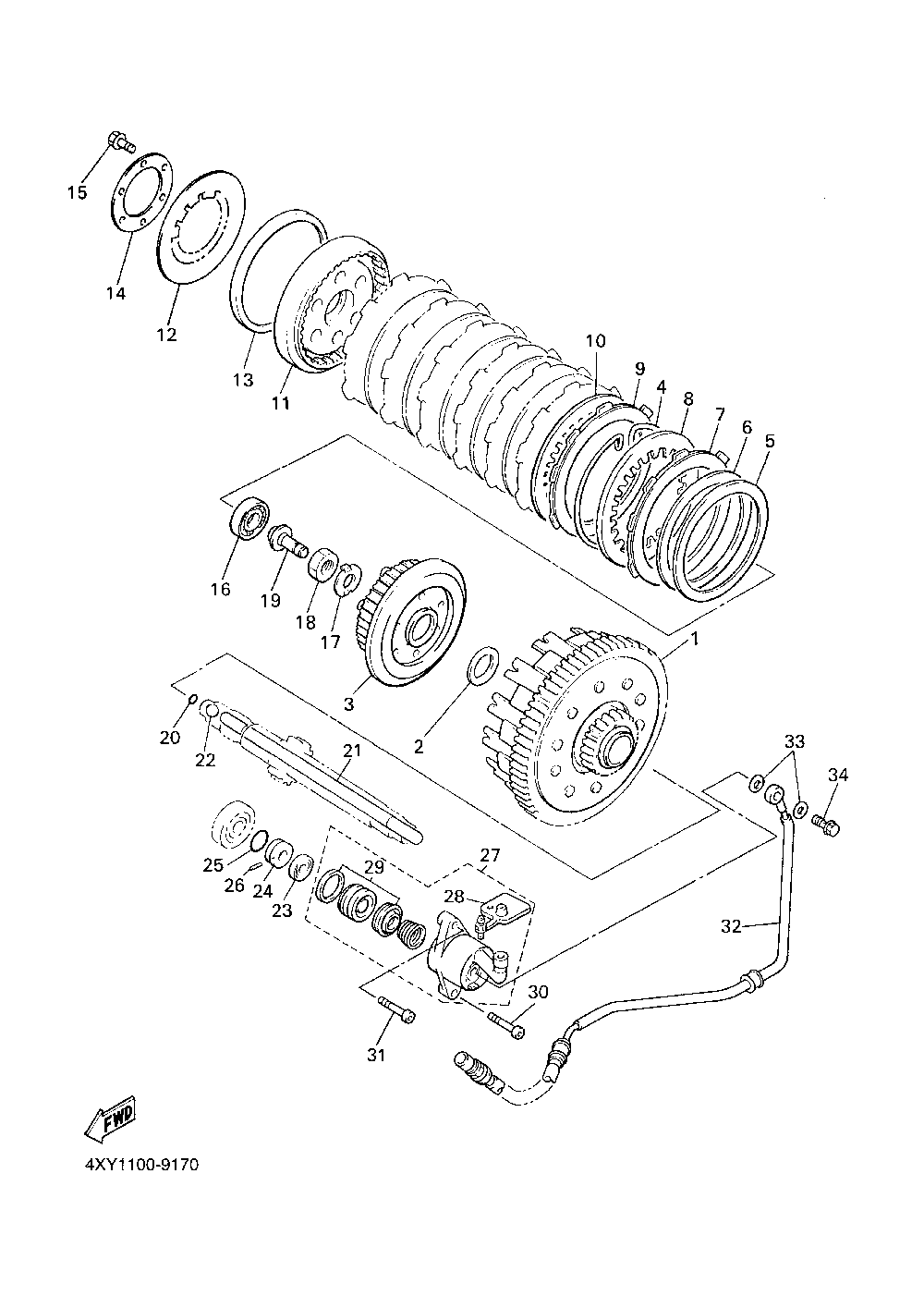 15
14
12
13
11
10
9
4
8
7
6
5
16
19
18
17
3
2
1
20
22
21
33
34
25
26
24
23
29
27
28
32
30
31
FWD
4XY1100-9170