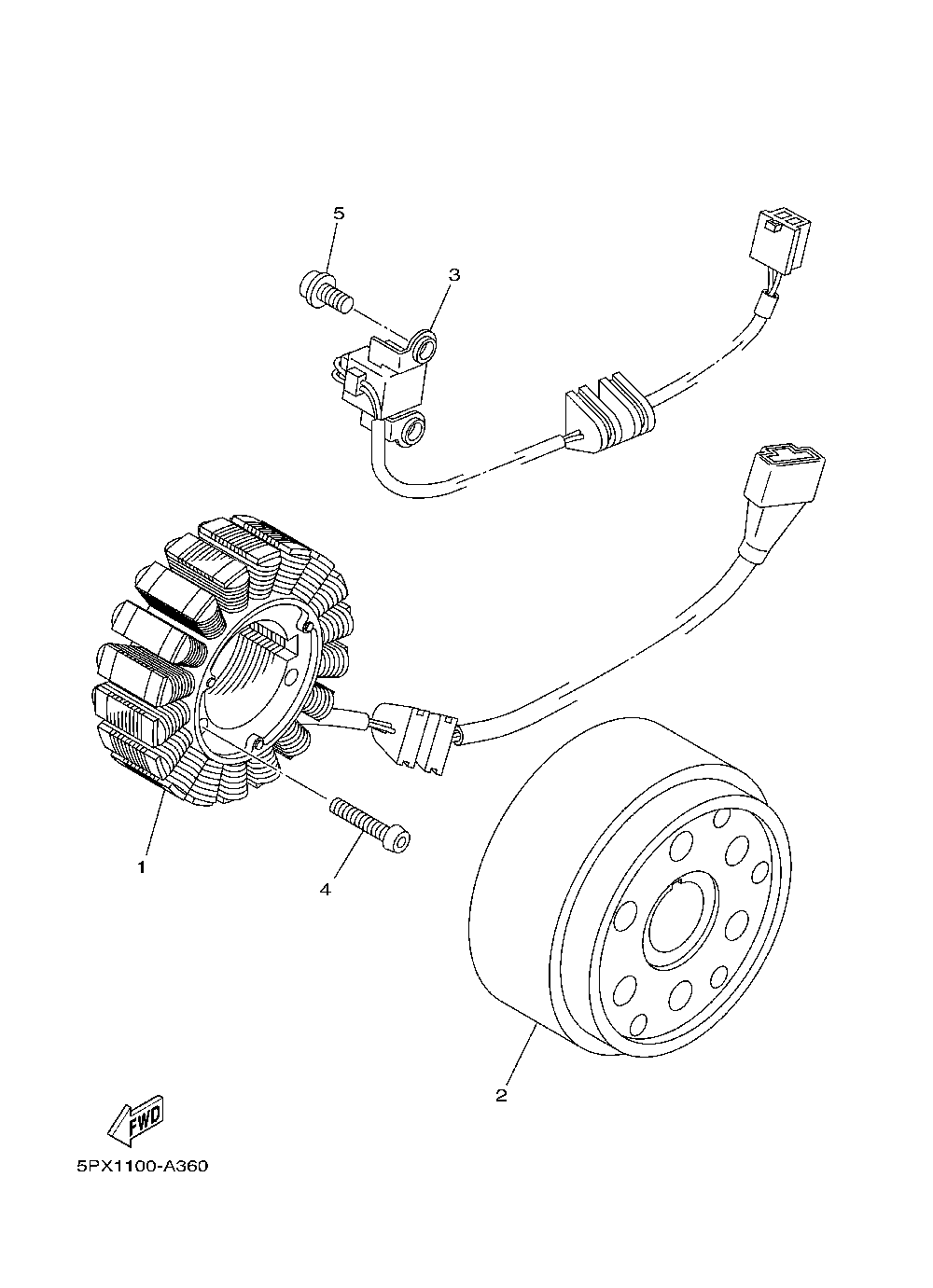 5
3
1
4
2
FWD
5PX1100-A360