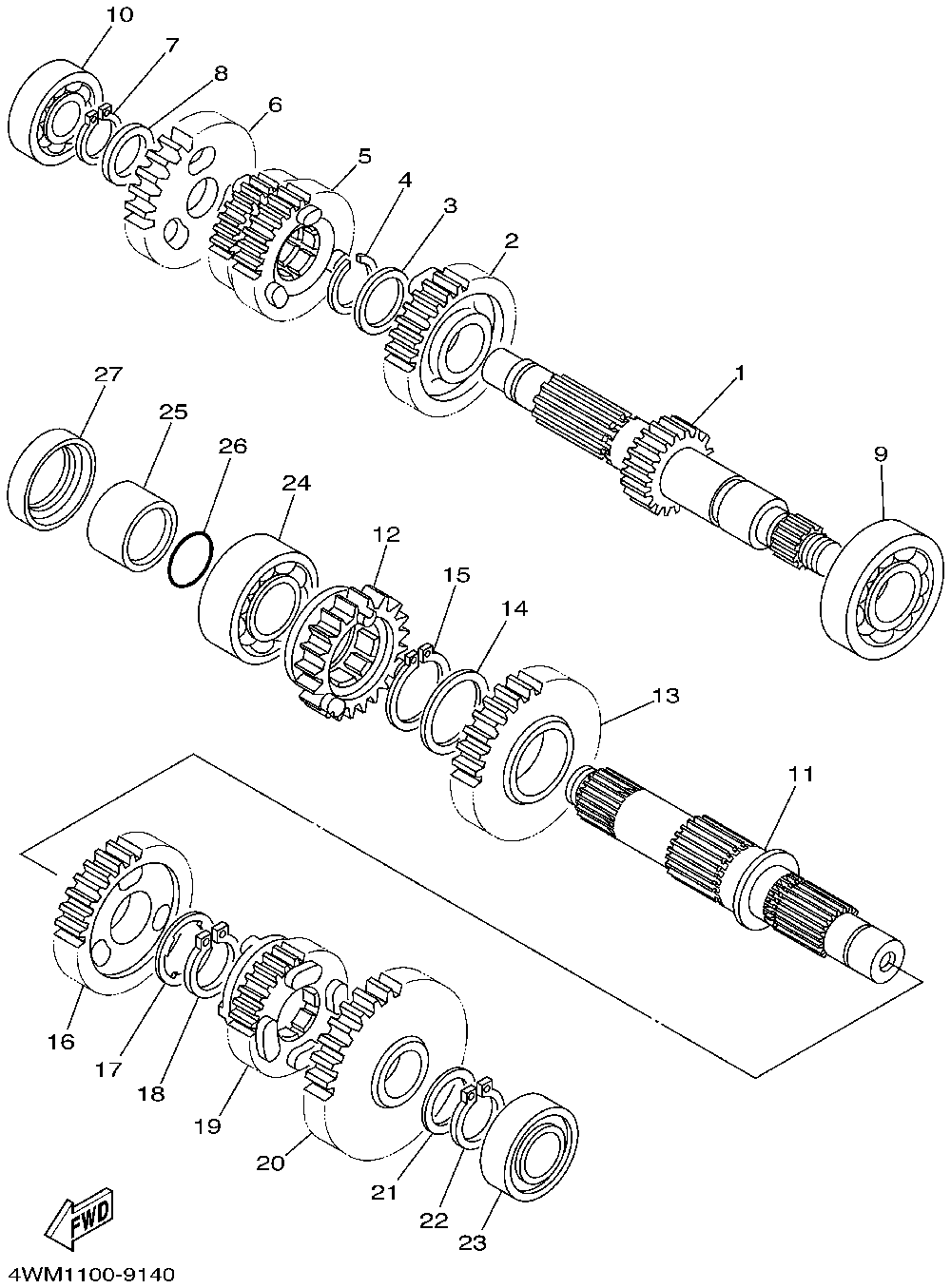 10
7
8
6
5
4
3
2
1
9
27
25
26
24
12
15
14
13
11
16
17
18
19
20
21
22
23
FWD
4WM1100-9140