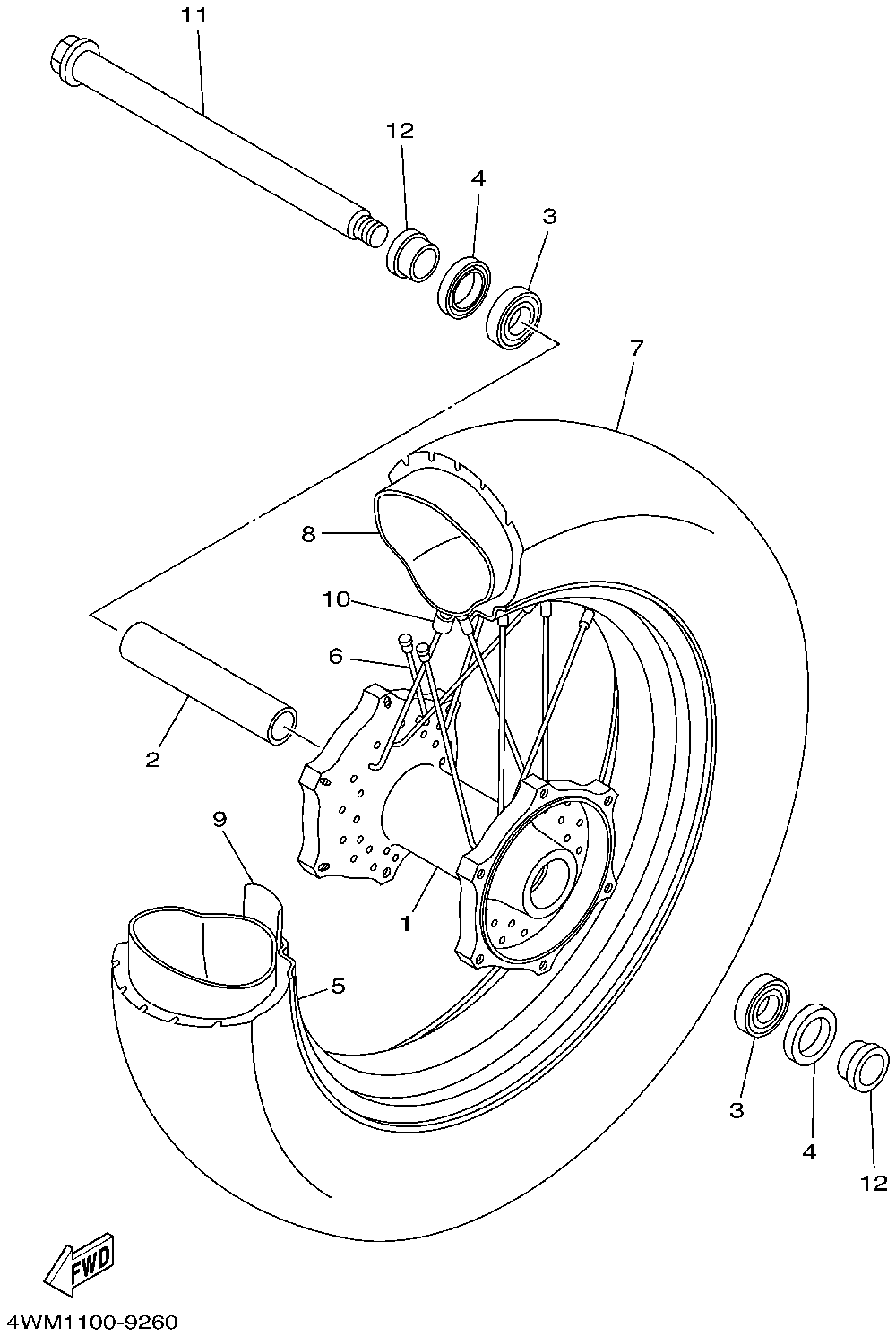 11
12
4
3
7
8
10
6
2
9
1
5
3
4
12
FWD
4WM1100-9260